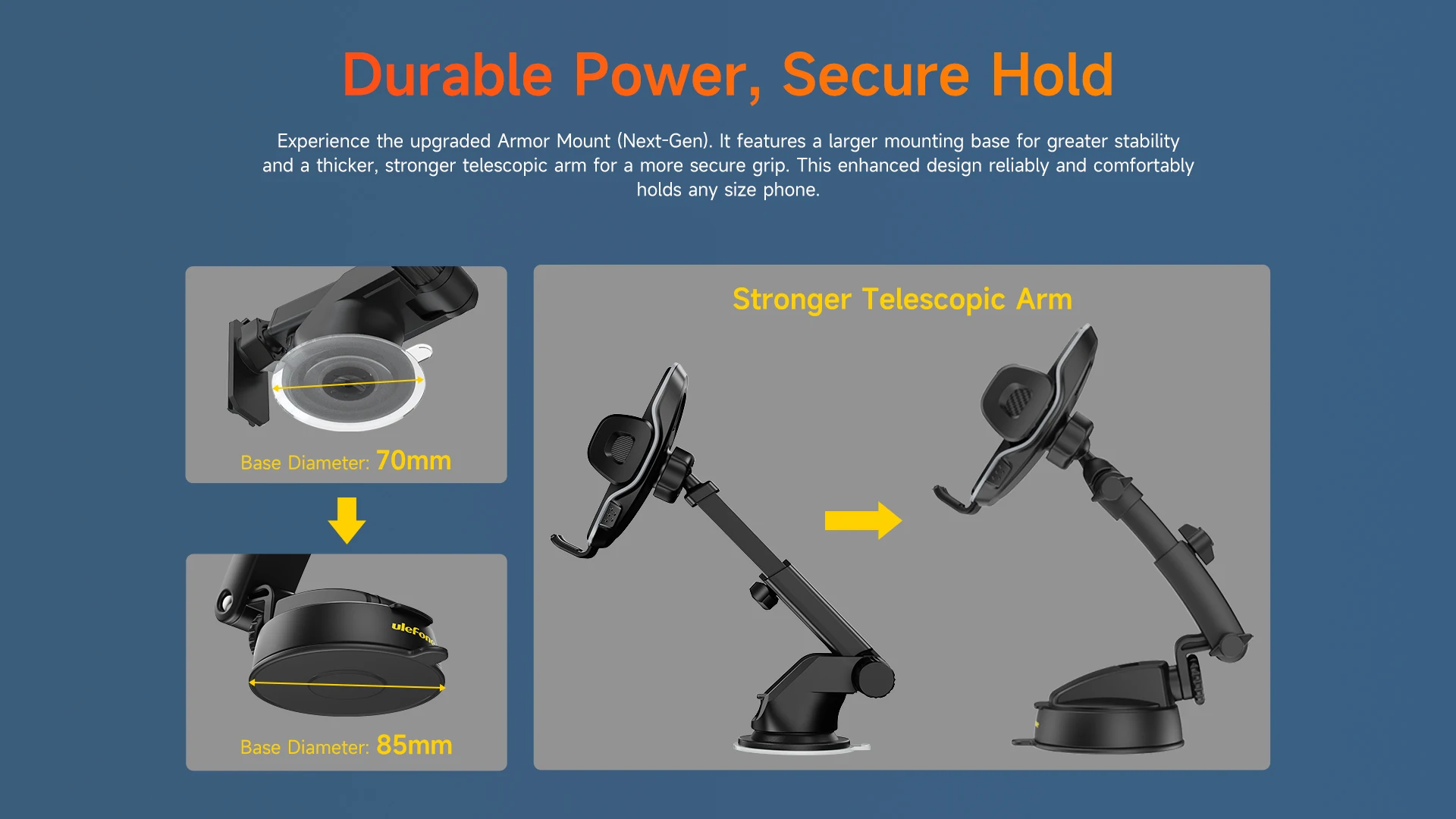 Durable Power, Secure Hold

Experience the upgraded Armor Mount (Next-Gen). It features a larger mounting base for greater stability and a thicker, stronger telescopic arm for a more secure grip. This enhanced design reliably and comfortably holds any size phone.

Base Diameter: 70mm

uleFone

Base Diameter: 85mm

Stronger Telescopic Arm