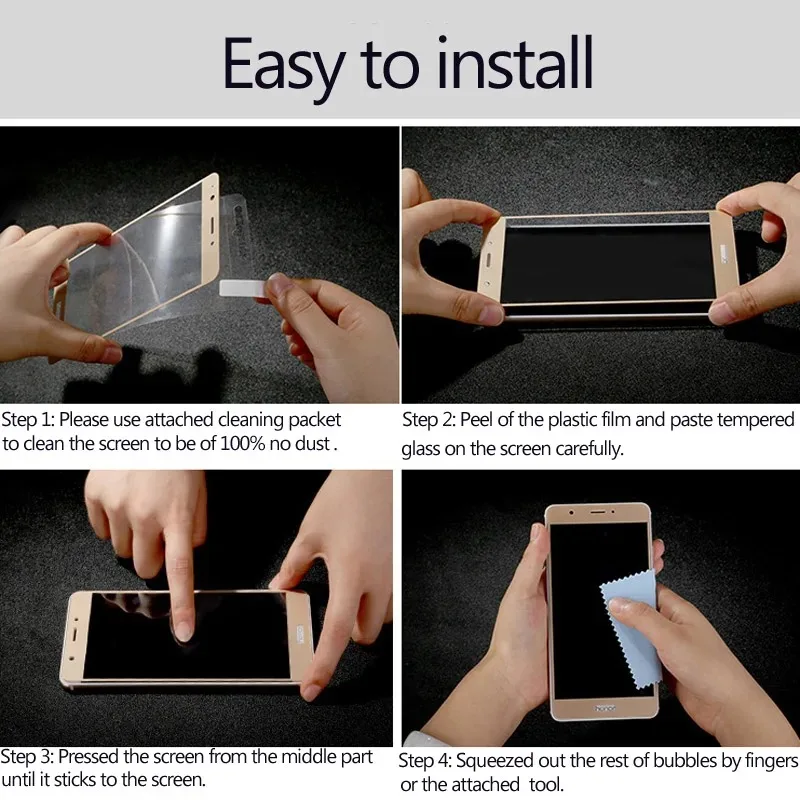 Easy to install

Step 1: Please use attached cleaning packet to clean the screen to be of 100% no dust .

Step 2: Peel of the plastic film and paste tempered glass on the screen carefully.

Step 3: Pressed the screen from the middle part until it sticks to the screen.

honor

Step 4: Squeezed out the rest of bubbles by fingers or the attached tool.