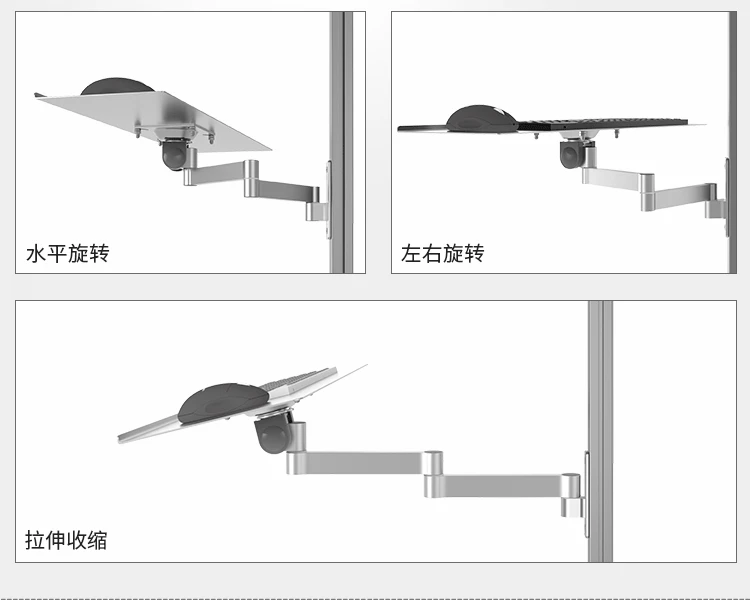 水平旋转

左右旋转

拉伸收缩