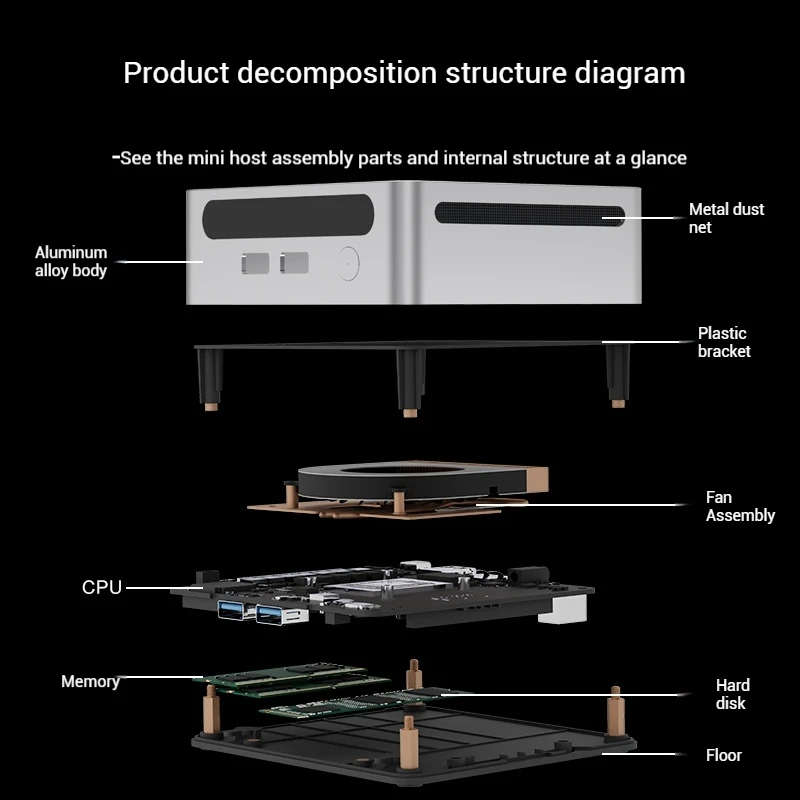 Product decomposition structure diagram

-See the mini host assembly parts and internal structure at a glance

Aluminum alloy body

Metal dust net

Plastic bracket

Fan Assembly

CPU

Memory

Hard disk

Floor