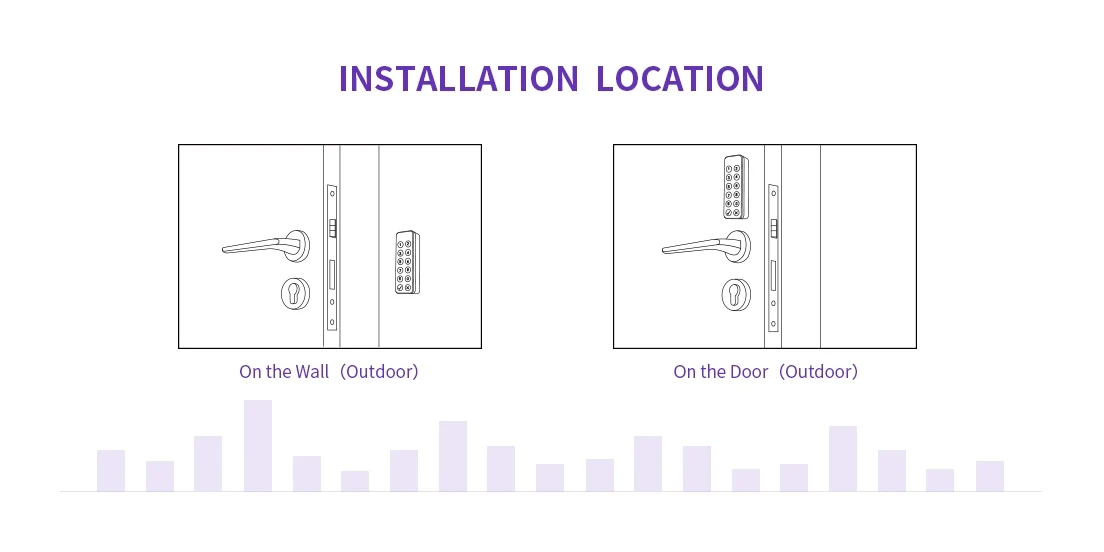 INSTALLATION LOCATION

On the Wall（Outdoor)

On the Door（Outdoor)