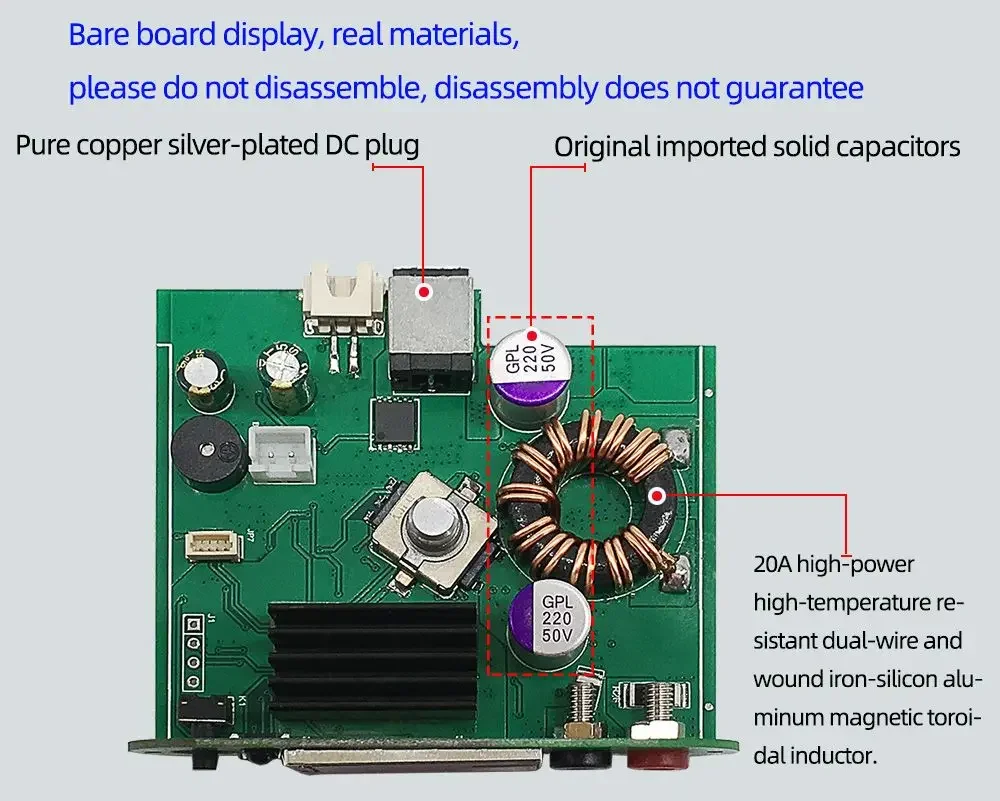 Bare board display, real materials,
please do not disassemble, disassembly does not guarantee

Pure copper silver-plated DC plug

Original imported solid capacitors

GPL 220 50V

GPL 220 50V

20A high-power high-temperature resistant dual-wire and wound iron-silicon aluminum magnetic toroidal inductor.