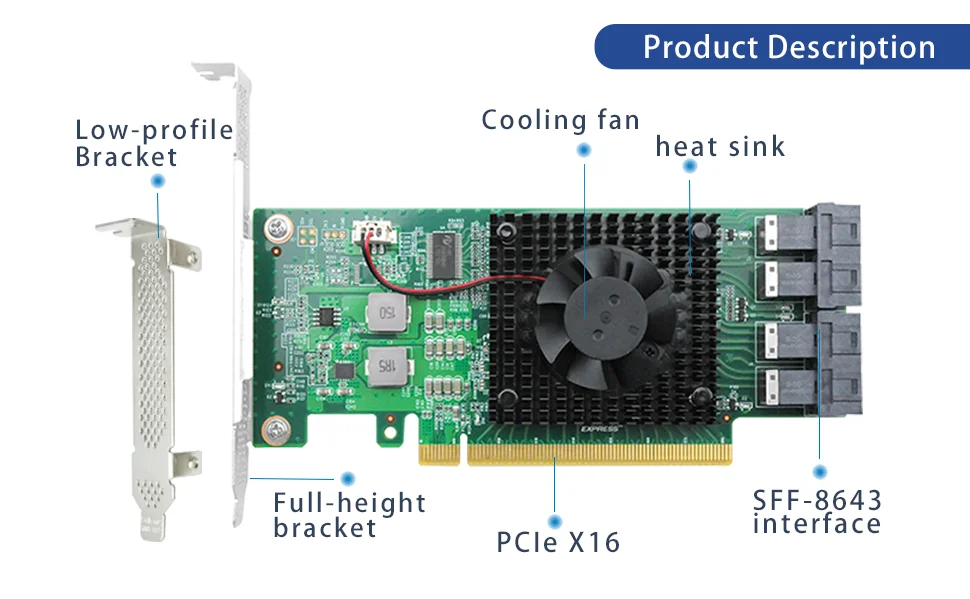 Product Description

Low-profile Bracket

Cooling fan

heat sink

150

1R5

EXPRESS

Full-height bracket

PCIe X16

SFF-8643 interface