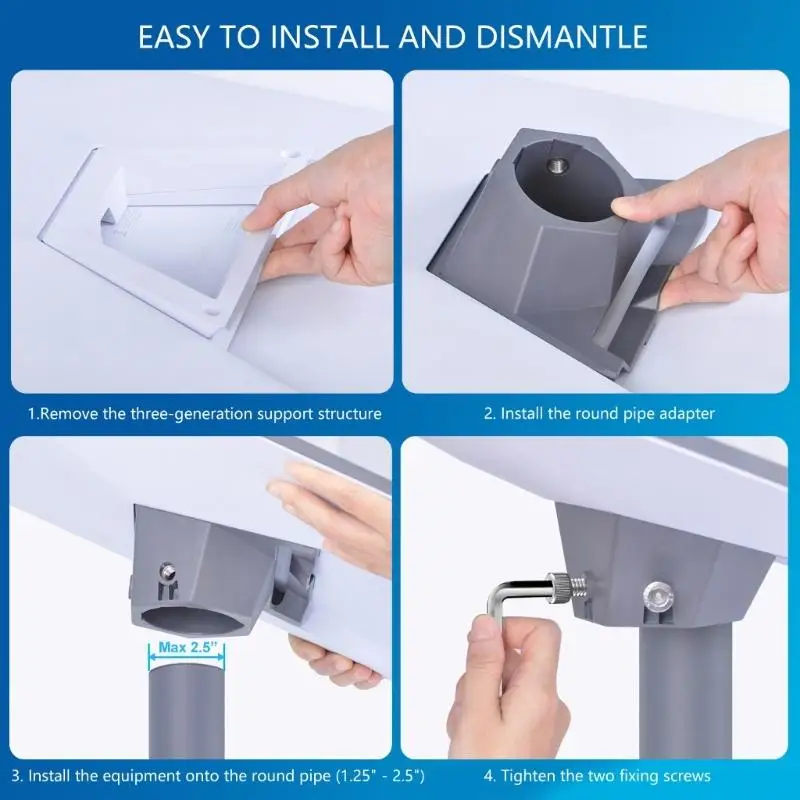 EASY TO INSTALL AND DISMANTLE

1.Remove the three-generation support structure

2. Install the round pipe adapter

Max 2.5"

3. Install the equipment onto the round pipe (1.25" - 2.5")

4. Tighten the two fixing screws