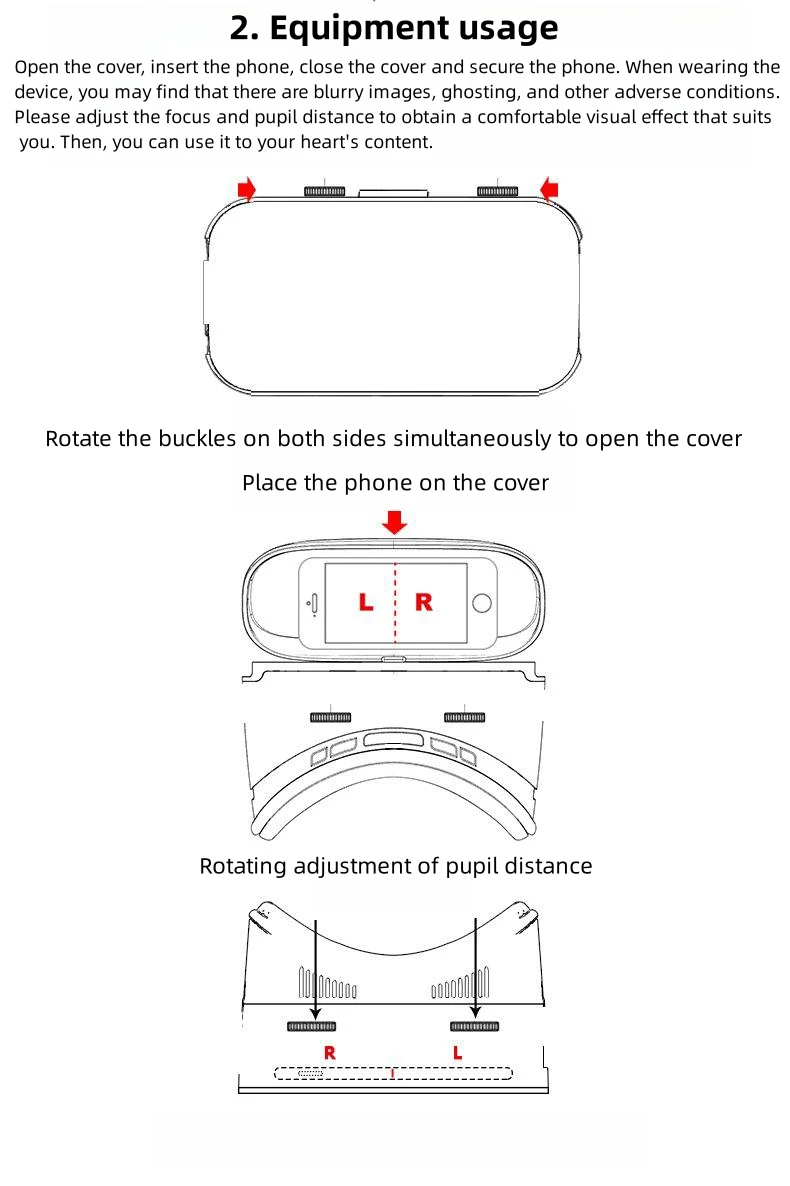 2. Equipment usage

Open the cover, insert the phone, close the cover and secure the phone. When wearing the device, you may find that there are blurry images, ghosting, and other adverse conditions. Please adjust the focus and pupil distance to obtain a comfortable visual effect that suits you. Then, you can use it to your heart's content.

Rotate the buckles on both sides simultaneously to open the cover

Place the phone on the cover

L R

Rotating adjustment of pupil distance

R L