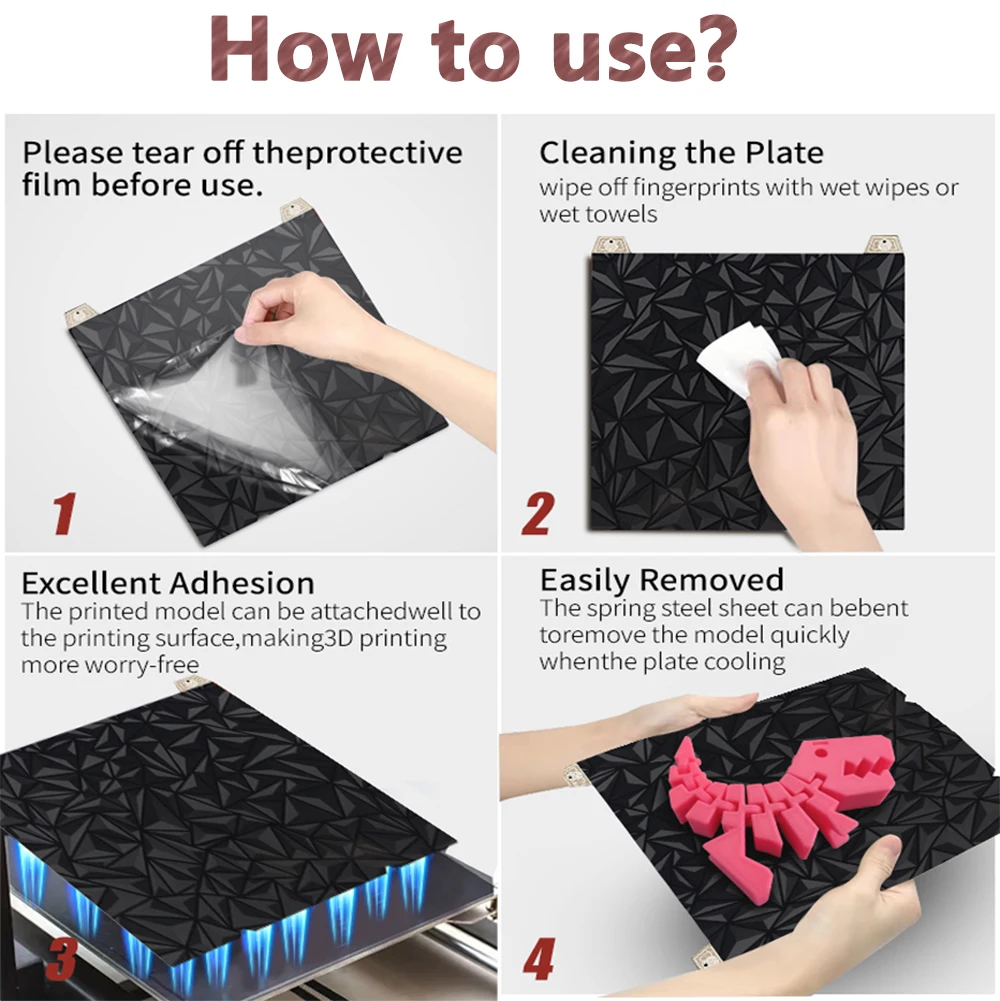 How to use?

Please tear off theprotective film before use.

1

Cleaning the Plate
wipe off fingerprints with wet wipes or wet towels

2

Excellent Adhesion
The printed model can be attachedwell to the printing surface,making3D printing more worry-free

3

Easily Removed
The spring steel sheet can bebent toremove the model quickly whenthe plate cooling

4