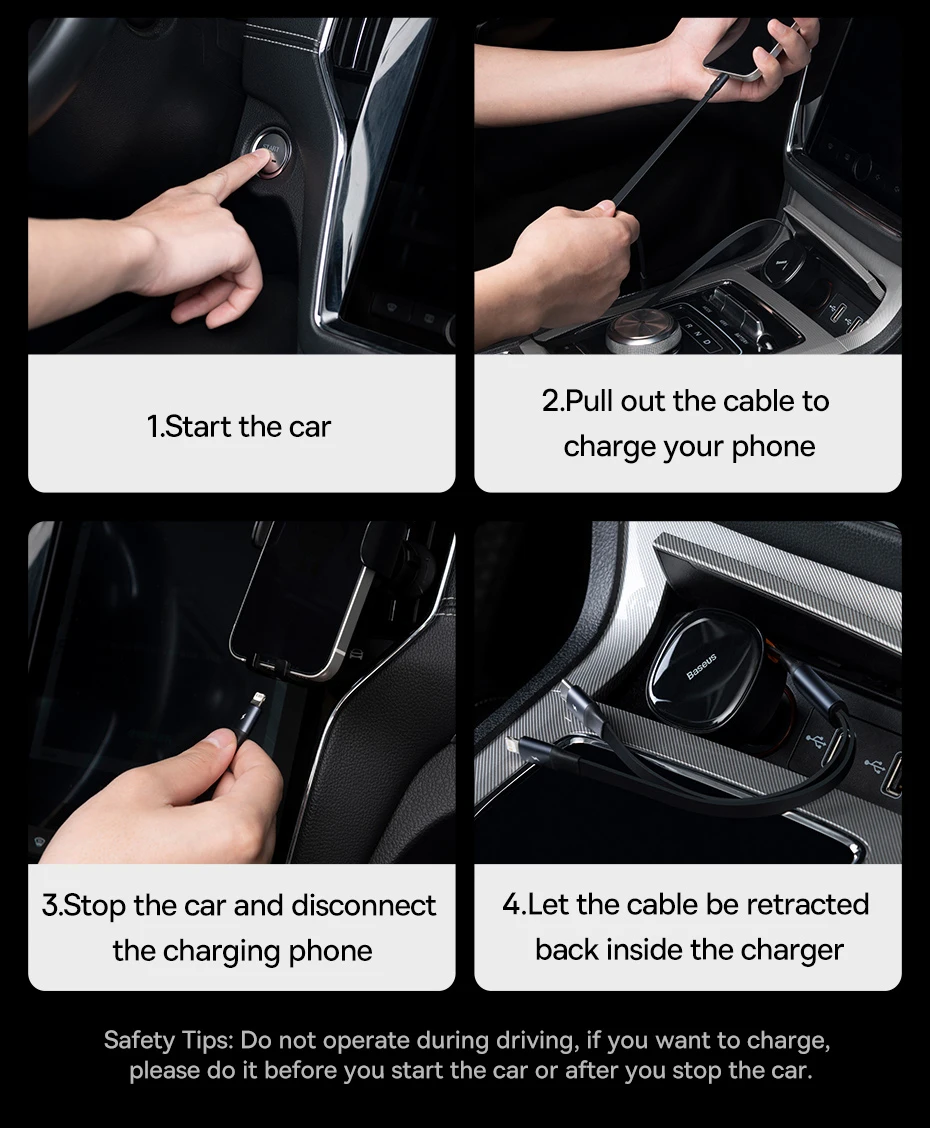 1.Start the car

2.Pull out the cable to charge your phone

3.Stop the car and disconnect the charging phone

Baseus

4.Let the cable be retracted back inside the charger

Safety Tips: Do not operate during driving, if you want to charge, please do it before you start the car or after you stop the car.