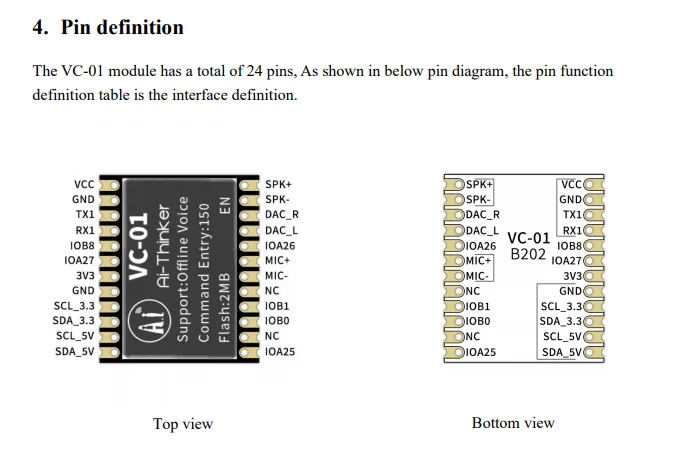 4. Pin definition

The VC-01 module has a total of 24 pins, As shown in below pin diagram, the pin function definition table is the interface definition.

VCC
GND
TX1
RX1
IOB8
IOA27
3V3
GND
SCL_3.3
SDA_3.3
SCL_5V
SDA_5V

VC-01
Ai-Thinker
Support:Offline Voice
Command Entry:150
Flash:2MB
EN

SPK+
SPK-
DAC_R
DAC_L
IOA26
MIC+
MIC-
NC
IOB1
IOB0
NC
IOA25

Top view

SPK+
SPK-
DAC_R
DAC_L
IOA26
MIC+
MIC-
NC
IOB1
IOB0
NC
IOA25

VC-01
B202

VCC
GND
TX1
RX1
IOB8
IOA27
3V3
GND
SCL_3.3
SDA_3.3
SCL_5V
SDA_5V

Bottom view