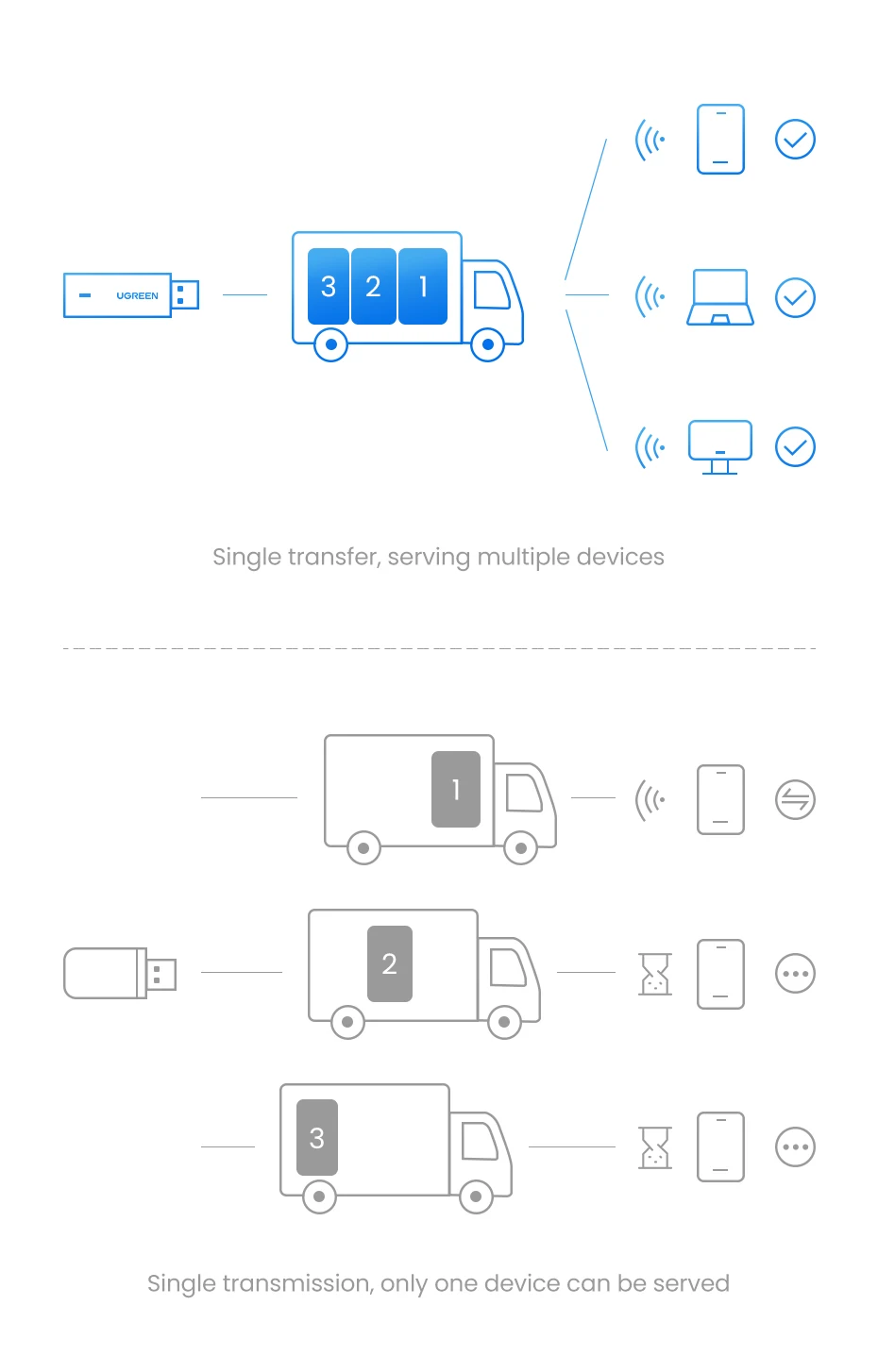 UGREEN

3 2 1

Single transfer, serving multiple devices

1

2

3

Single transmission, only one device can be served