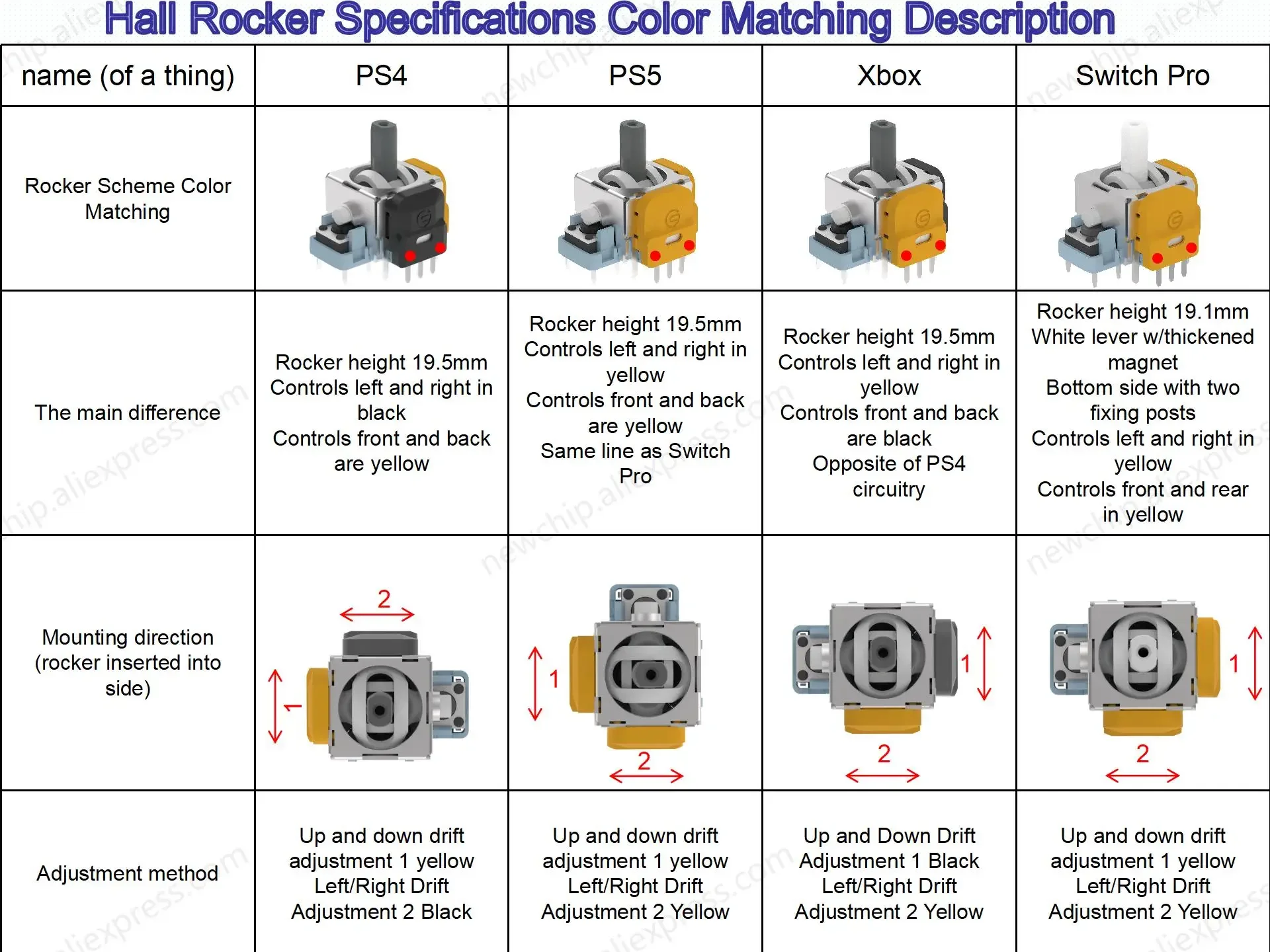 Hall Rocker Specifications Color Matching Description

| name (of a thing) | PS4 | PS5 | Xbox | Switch Pro |
|---|---|---|---|---|
| Rocker Scheme Color Matching | | | | |
| The main difference | Rocker height 19.5mm Controls left and right in black Controls front and back are yellow | Rocker height 19.5mm Controls left and right in yellow Controls front and back are yellow Same line as Switch Pro | Rocker height 19.5mm Controls left and right in yellow Controls front and back are black Opposite of PS4 circuitry | Rocker height 19.1mm White lever w/thickened magnet Bottom side with two fixing posts Controls left and right in yellow Controls front and rear in yellow |
| Mounting direction (rocker inserted into side) | 2 1 | 1 2 | 1 2 | 1 2 |
| Adjustment method | Up and down drift adjustment 1 yellow Left/Right Drift Adjustment 2 Black | Up and down drift adjustment 1 yellow Left/Right Drift Adjustment 2 Yellow | Up and Down Drift Adjustment 1 Black Left/Right Drift Adjustment 2 Yellow | Up and down drift adjustment 1 yellow Left/Right Drift Adjustment 2 Yellow |

newchip.aliexpress.com