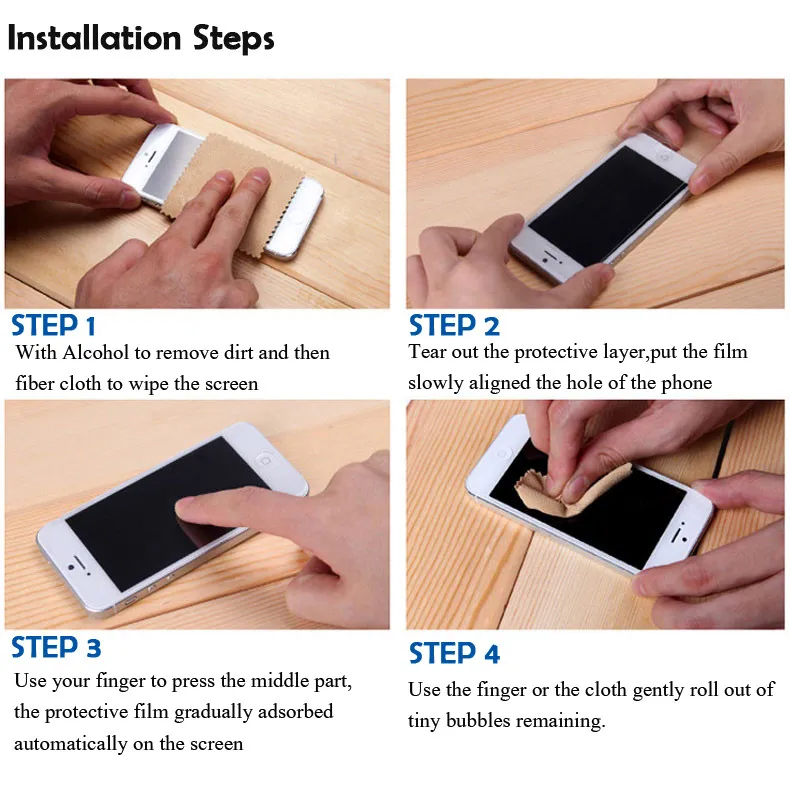 Installation Steps

STEP 1
With Alcohol to remove dirt and then fiber cloth to wipe the screen

STEP 2
Tear out the protective layer,put the film slowly aligned the hole of the phone

STEP 3
Use your finger to press the middle part, the protective film gradually adsorbed automatically on the screen

STEP 4
Use the finger or the cloth gently roll out of tiny bubbles remaining.