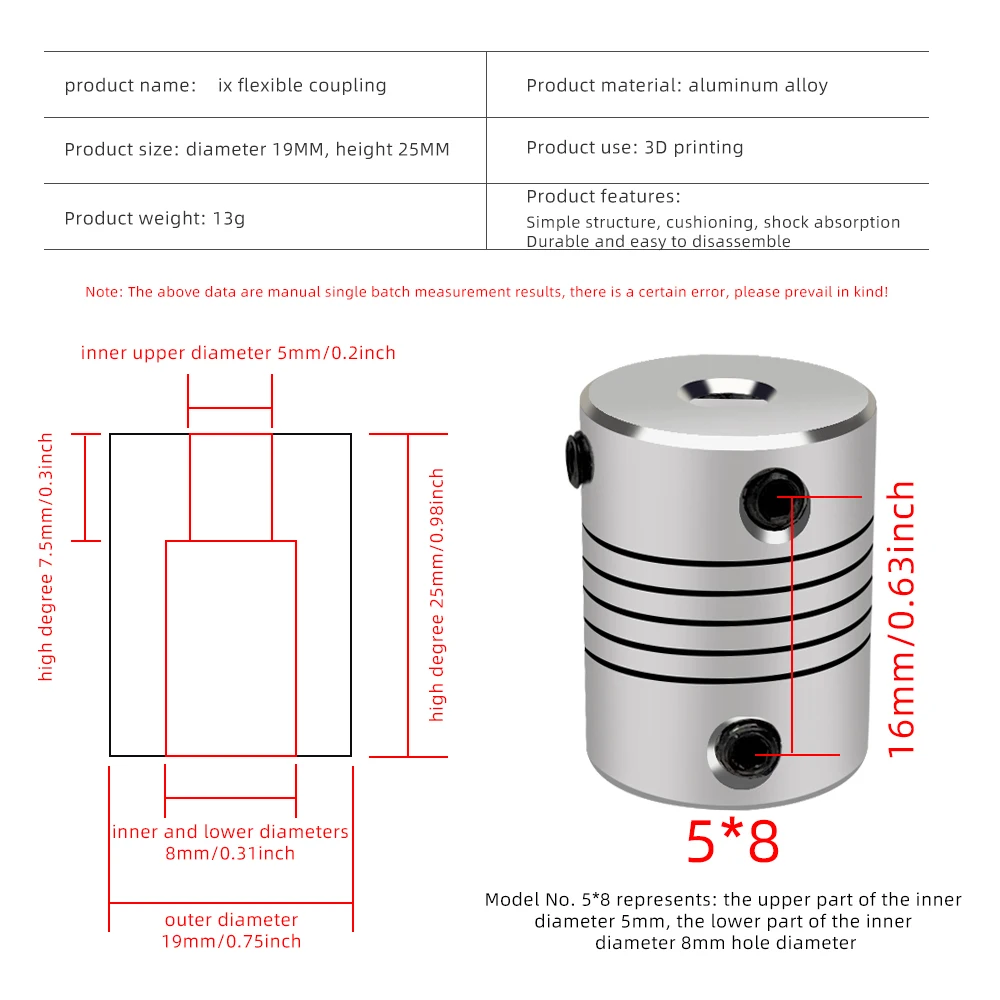 | product name: ix flexible coupling | Product material: aluminum alloy |
|---|---|
| Product size: diameter 19MM, height 25MM | Product use: 3D printing |
| Product weight: 13g | Product features: Simple structure, cushioning, shock absorption Durable and easy to disassemble |

Note: The above data are manual single batch measurement results, there is a certain error, please prevail in kind!

inner upper diameter 5mm/0.2inch

high degree 7.5mm/0.3inch

high degree 25mm/0.98inch

inner and lower diameters 8mm/0.31inch

outer diameter 19mm/0.75inch

16mm/0.63inch

5*8

Model No. 5*8 represents: the upper part of the inner diameter 5mm, the lower part of the inner diameter 8mm hole diameter