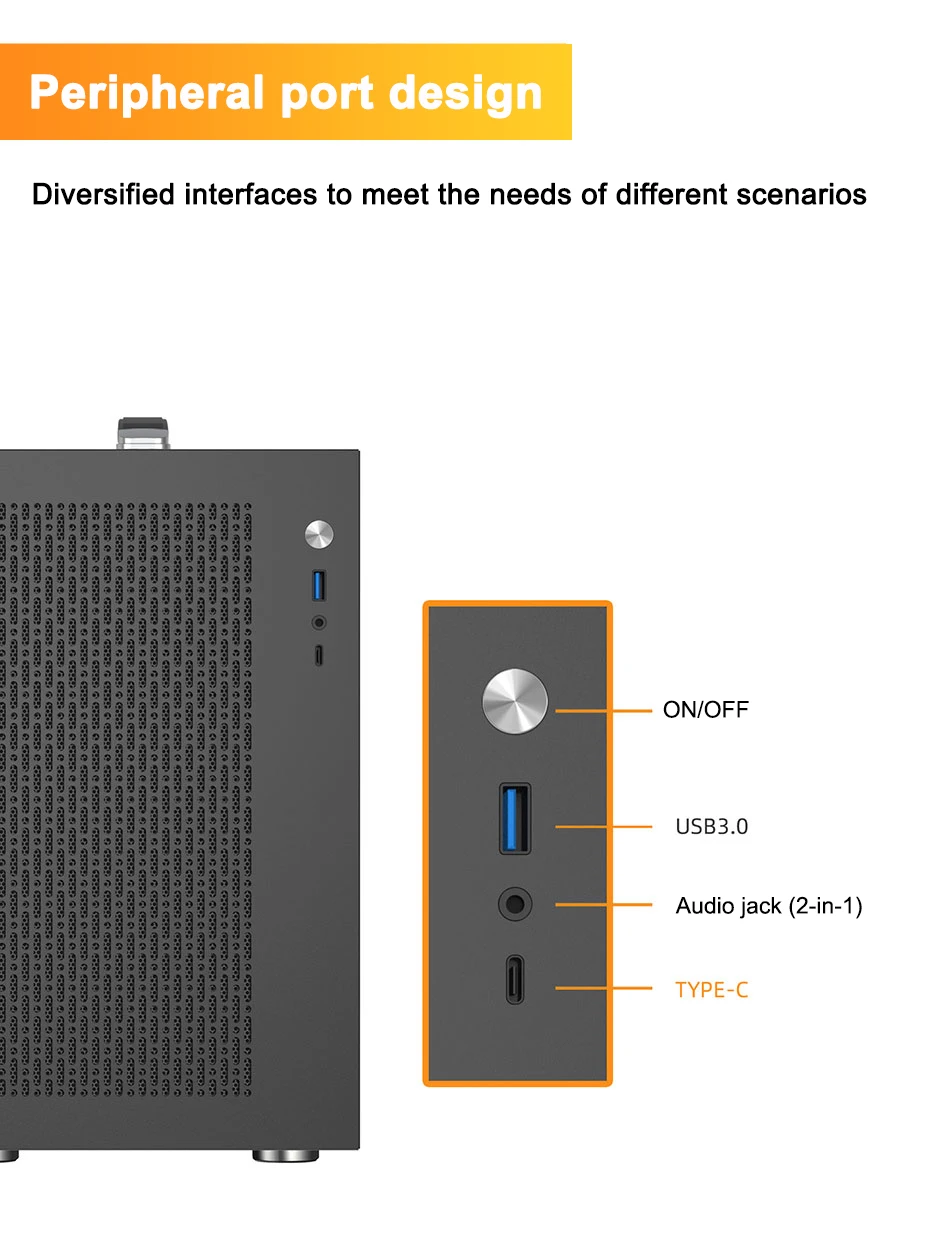 Peripheral port design

Diversified interfaces to meet the needs of different scenarios

ON/OFF

USB3.0

Audio jack (2-in-1)

TYPE-C