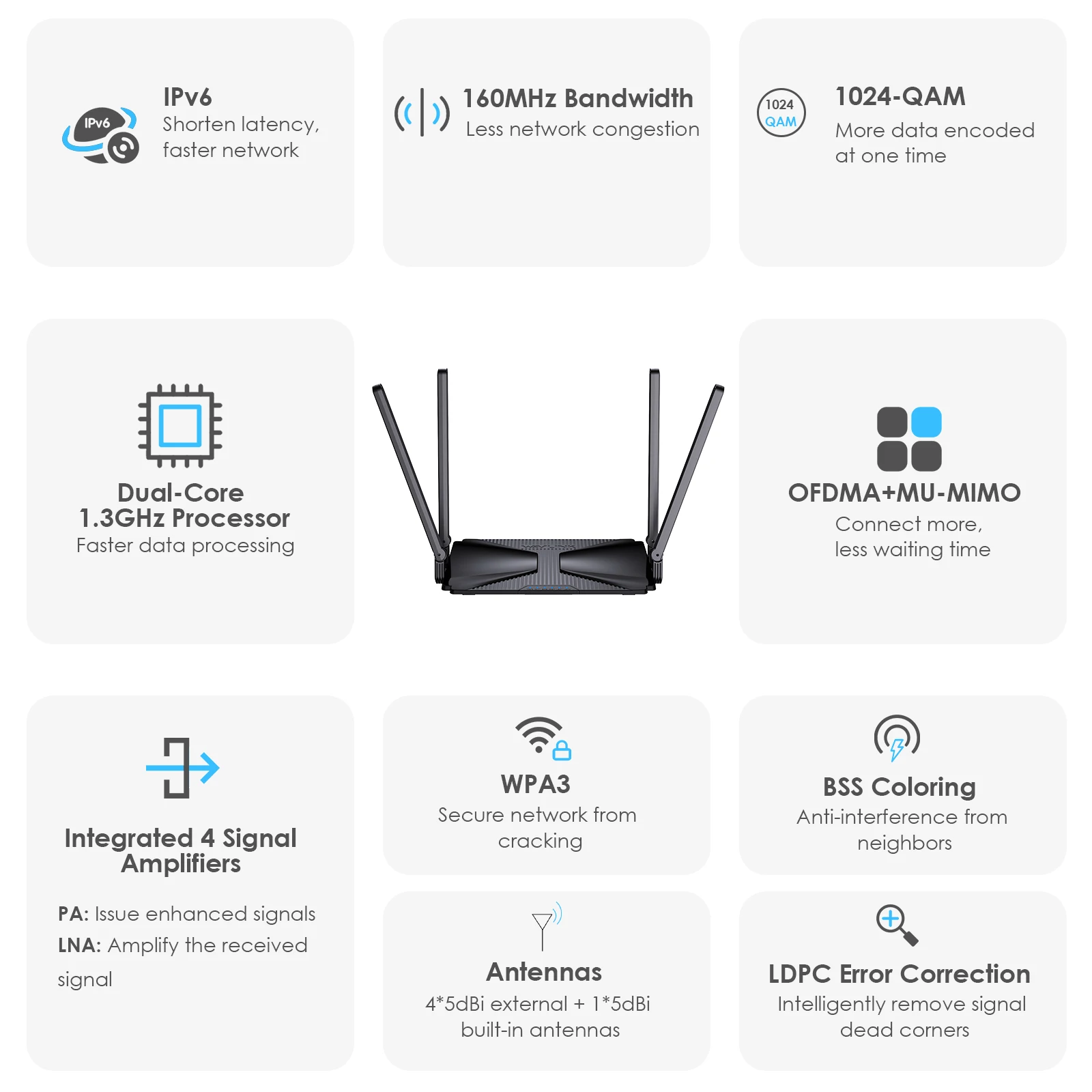 IPv6

IPv6
Shorten latency, faster network

160MHz Bandwidth
Less network congestion

1024 QAM

1024-QAM
More data encoded at one time

Dual-Core
1.3GHz Processor
Faster data processing

OFDMA+MU-MIMO
Connect more, less waiting time

Integrated 4 Signal Amplifiers

PA: Issue enhanced signals
LNA: Amplify the received signal

WPA3
Secure network from cracking

BSS Coloring
Anti-interference from neighbors

Antennas
4*5dBi external + 1*5dBi built-in antennas

LDPC Error Correction
Intelligently remove signal dead corners