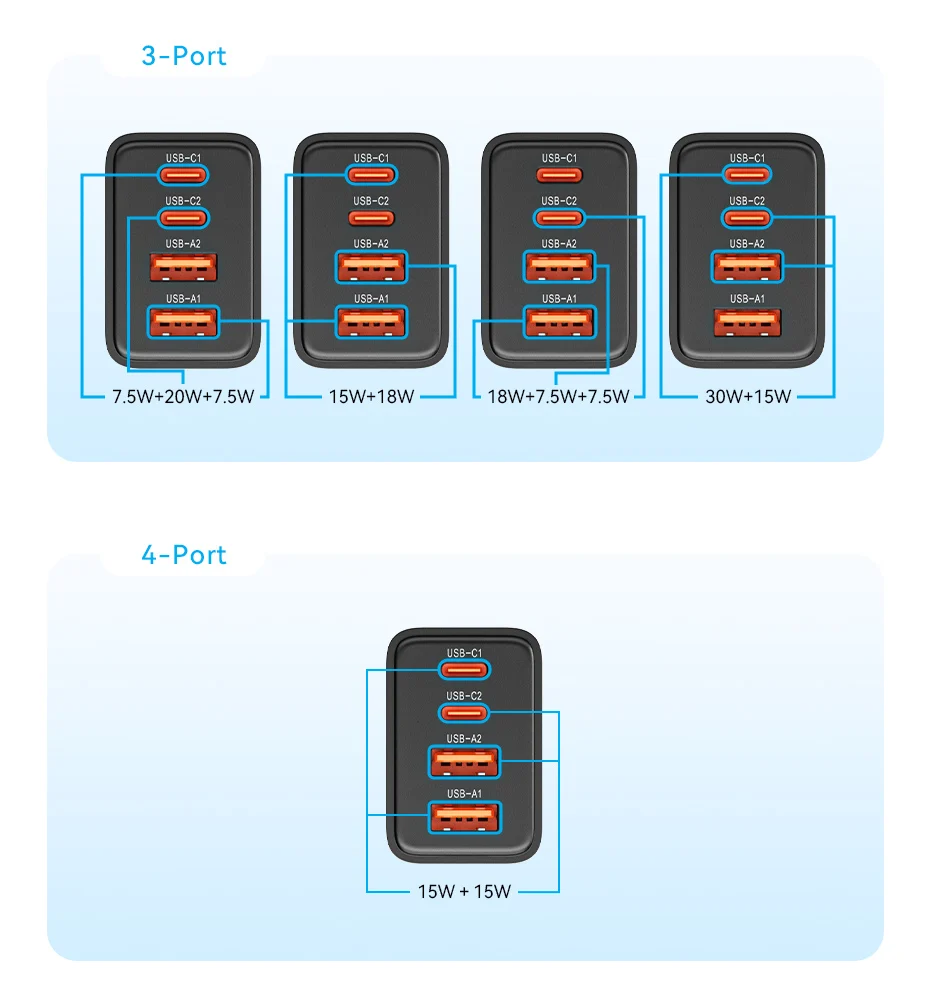 3-Port

USB-C1
USB-C2
USB-A2
USB-A1
7.5W+20W+7.5W

USB-C1
USB-C2
USB-A2
USB-A1
15W+18W

USB-C1
USB-C2
USB-A2
USB-A1
18W+7.5W+7.5W

USB-C1
USB-C2
USB-A2
USB-A1
30W+15W

4-Port

USB-C1
USB-C2
USB-A2
USB-A1
15W + 15W