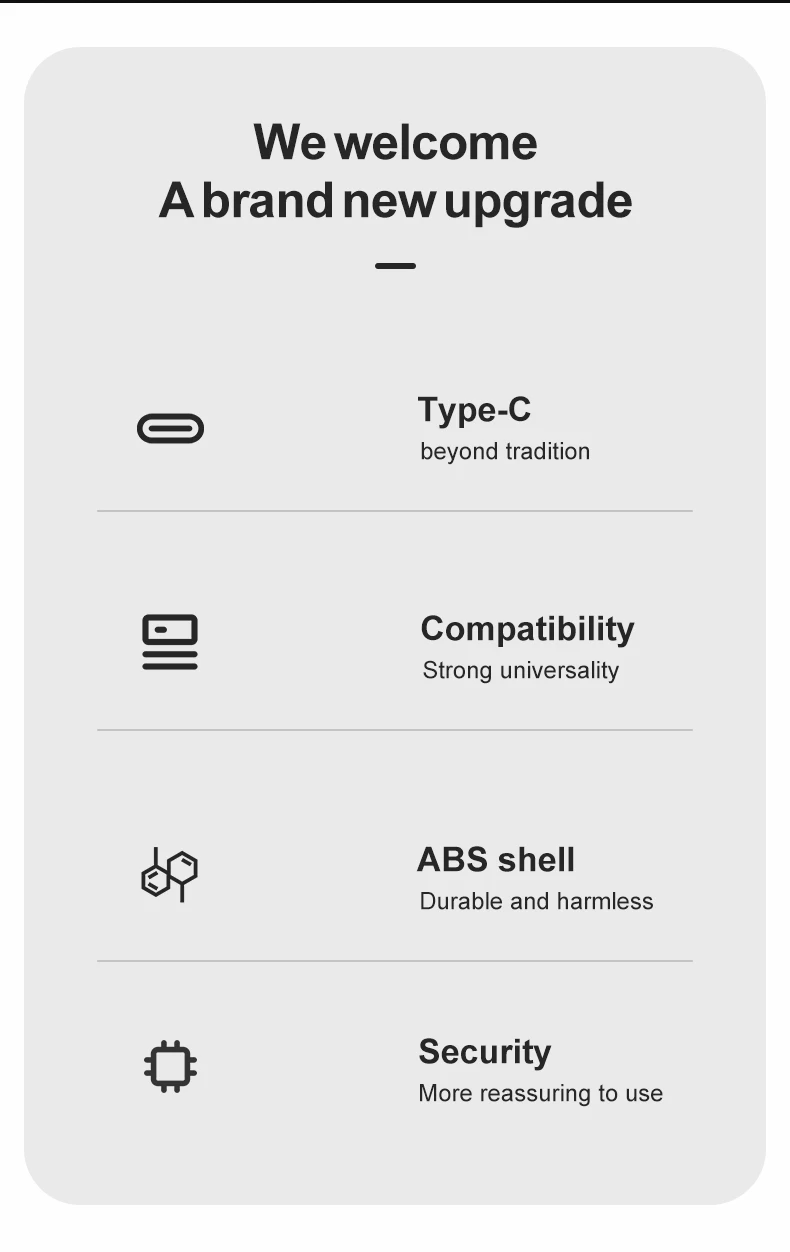 We welcome
A brand new upgrade

Type-C
beyond tradition

Compatibility
Strong universality

ABS shell
Durable and harmless

Security
More reassuring to use