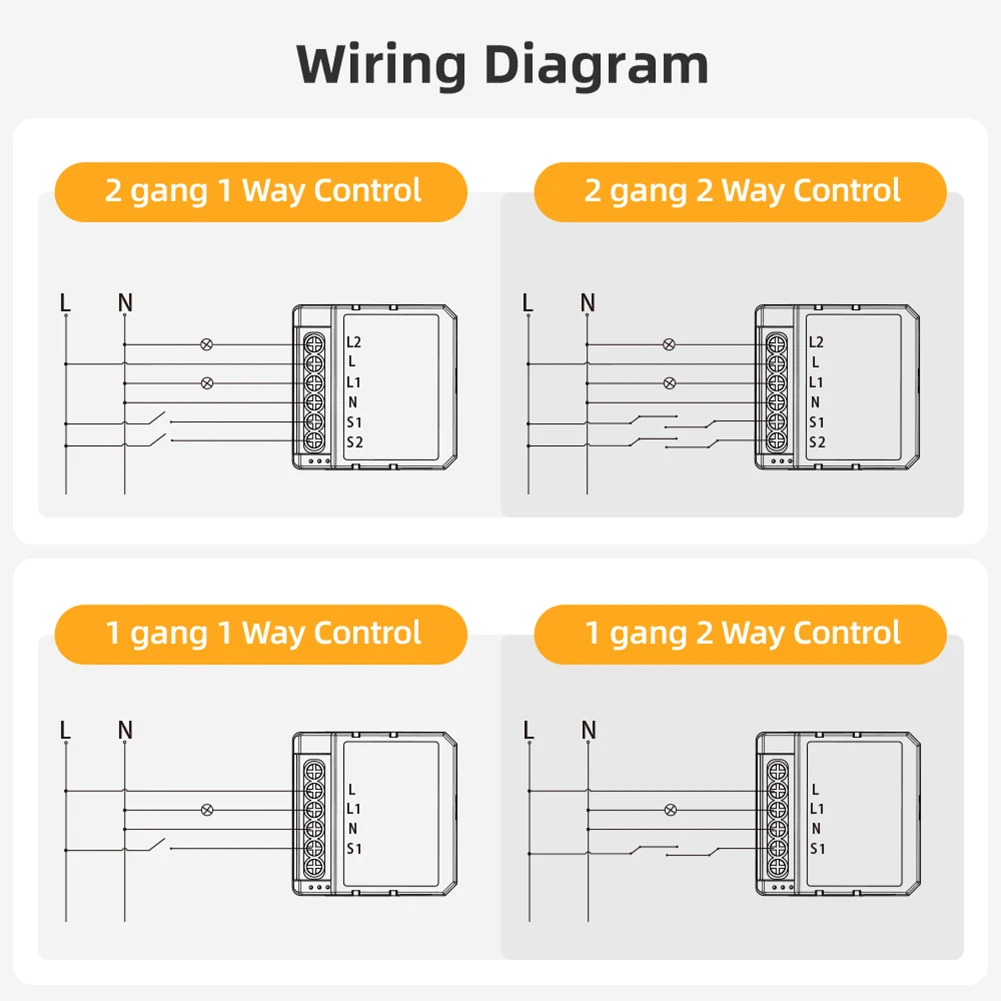 Wiring Diagram

2 gang 1 Way Control

L N

L2
L
L1
N
S1
S2

2 gang 2 Way Control

L N

L2
L
L1
N
S1
S2

1 gang 1 Way Control

L N

L
L1
N
S1

1 gang 2 Way Control

L N

L
L1
N
S1