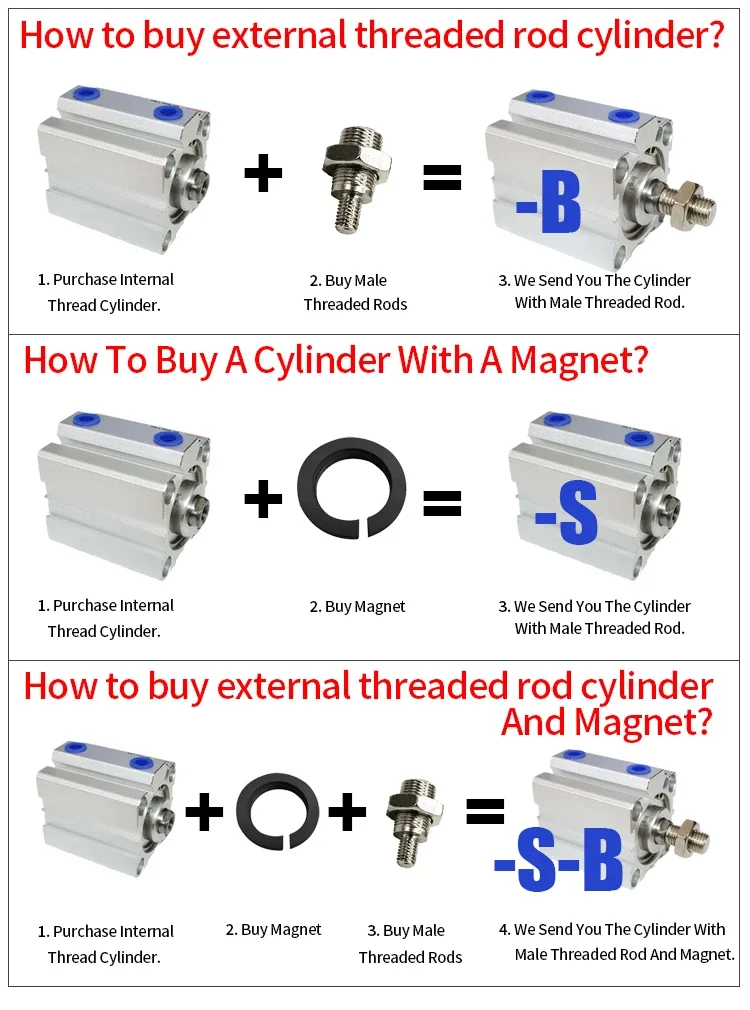 How to buy external threaded rod cylinder?

+ =

-B

1. Purchase Internal Thread Cylinder.

2. Buy Male Threaded Rods

3. We Send You The Cylinder With Male Threaded Rod.

How To Buy A Cylinder With A Magnet?

+ =

-S

1. Purchase Internal Thread Cylinder.

2. Buy Magnet

3. We Send You The Cylinder With Male Threaded Rod.

How to buy external threaded rod cylinder And Magnet?

+ + =

-S-B

1. Purchase Internal Thread Cylinder.

2. Buy Magnet

3. Buy Male Threaded Rods

4. We Send You The Cylinder With Male Threaded Rod And Magnet.