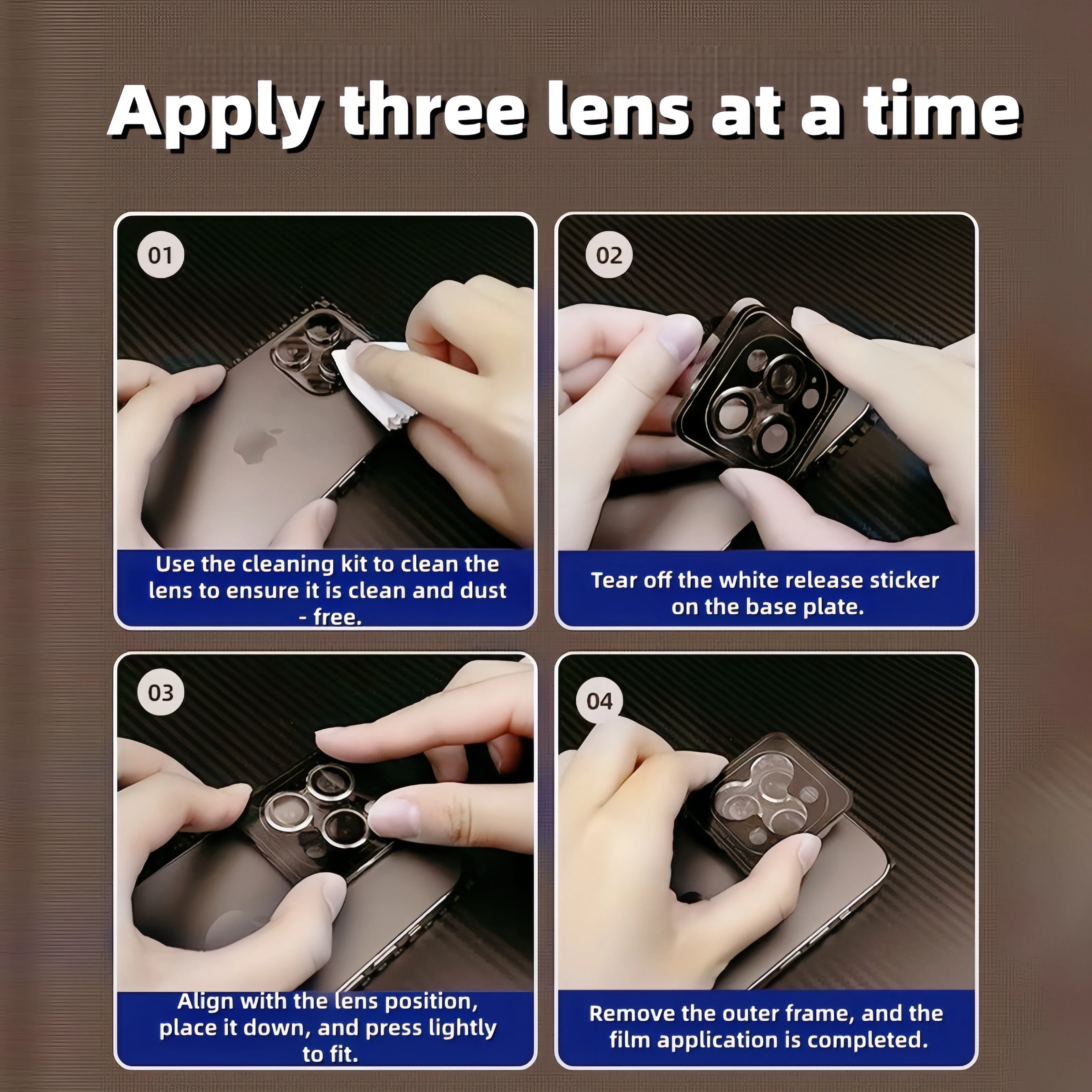 Apply three lens at a time

01

Use the cleaning kit to clean the lens to ensure it is clean and dust - free.

02

Tear off the white release sticker on the base plate.

03

Align with the lens position, place it down, and press lightly to fit.

04

Remove the outer frame, and the film application is completed.