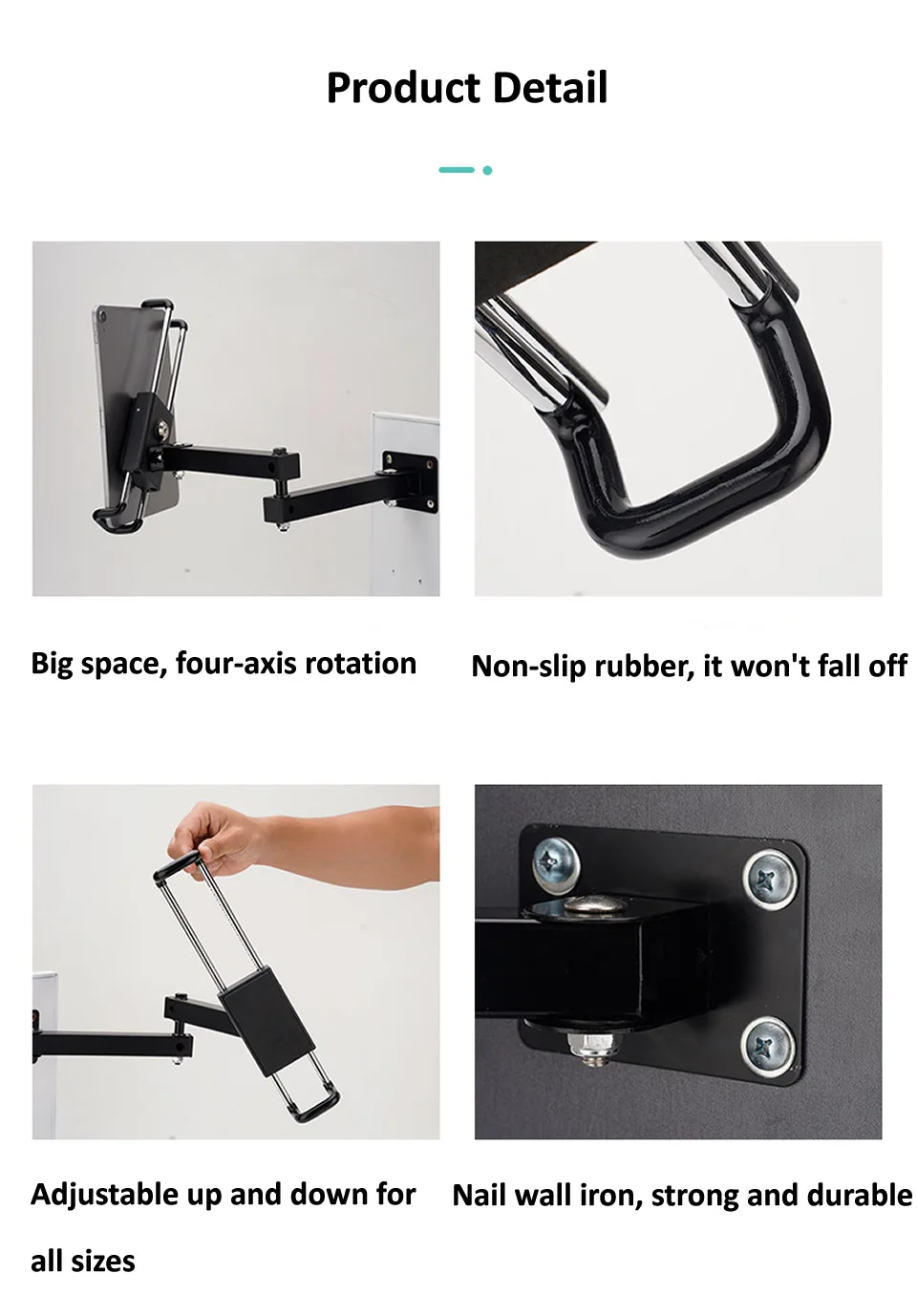 Product Detail

Big space, four-axis rotation

Non-slip rubber, it won't fall off

Adjustable up and down for all sizes

Nail wall iron, strong and durable