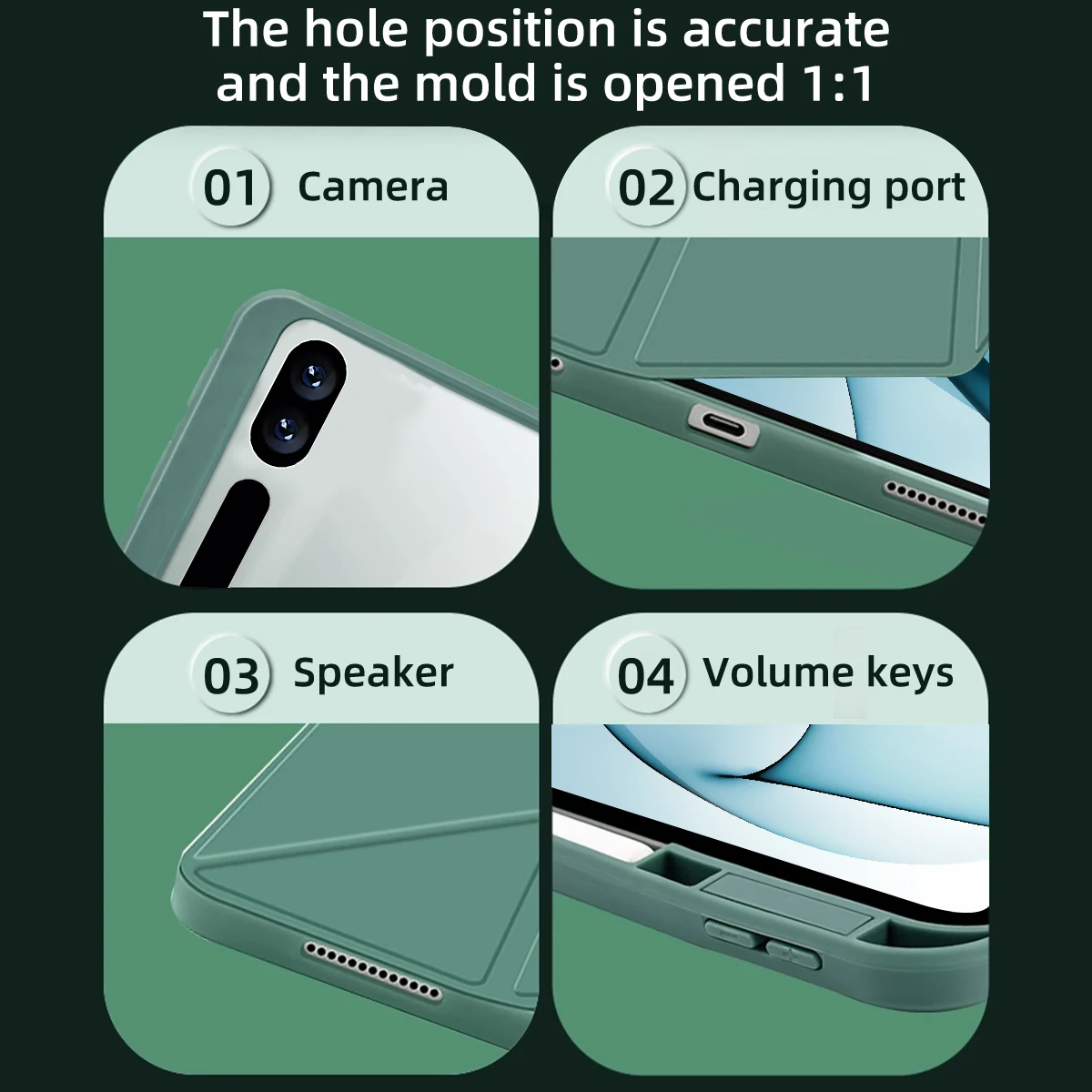 The hole position is accurate and the mold is opened 1:1

01 Camera

02 Charging port

03 Speaker

04 Volume keys