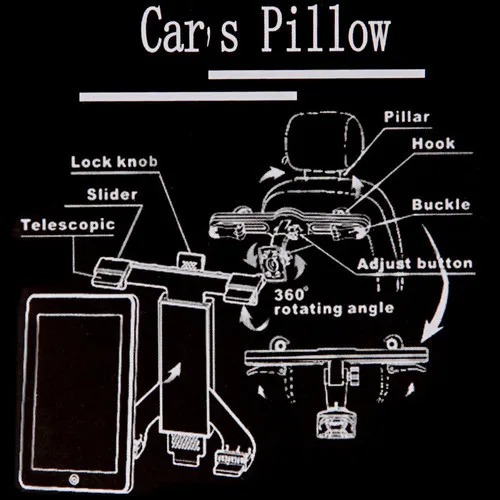 Car's Pillow

Pillar

Hook

Lock knob

Slider

Buckle

Telescopic

Adjust button

360°
rotating angle