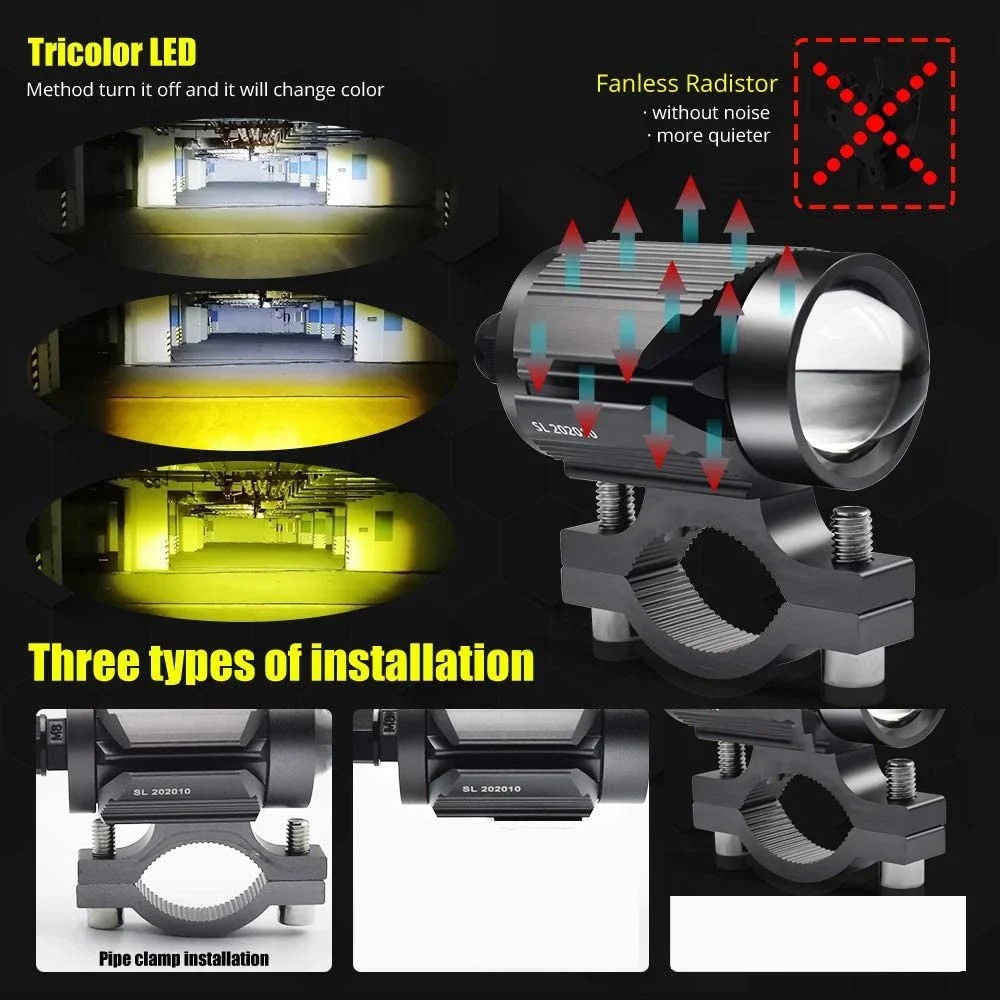 Tricolor LED
Method turn it off and it will change color

Fanless Radistor
· without noise
· more quieter

SL 202010

Three types of installation

SL 202010

SL 202010

Pipe clamp installation