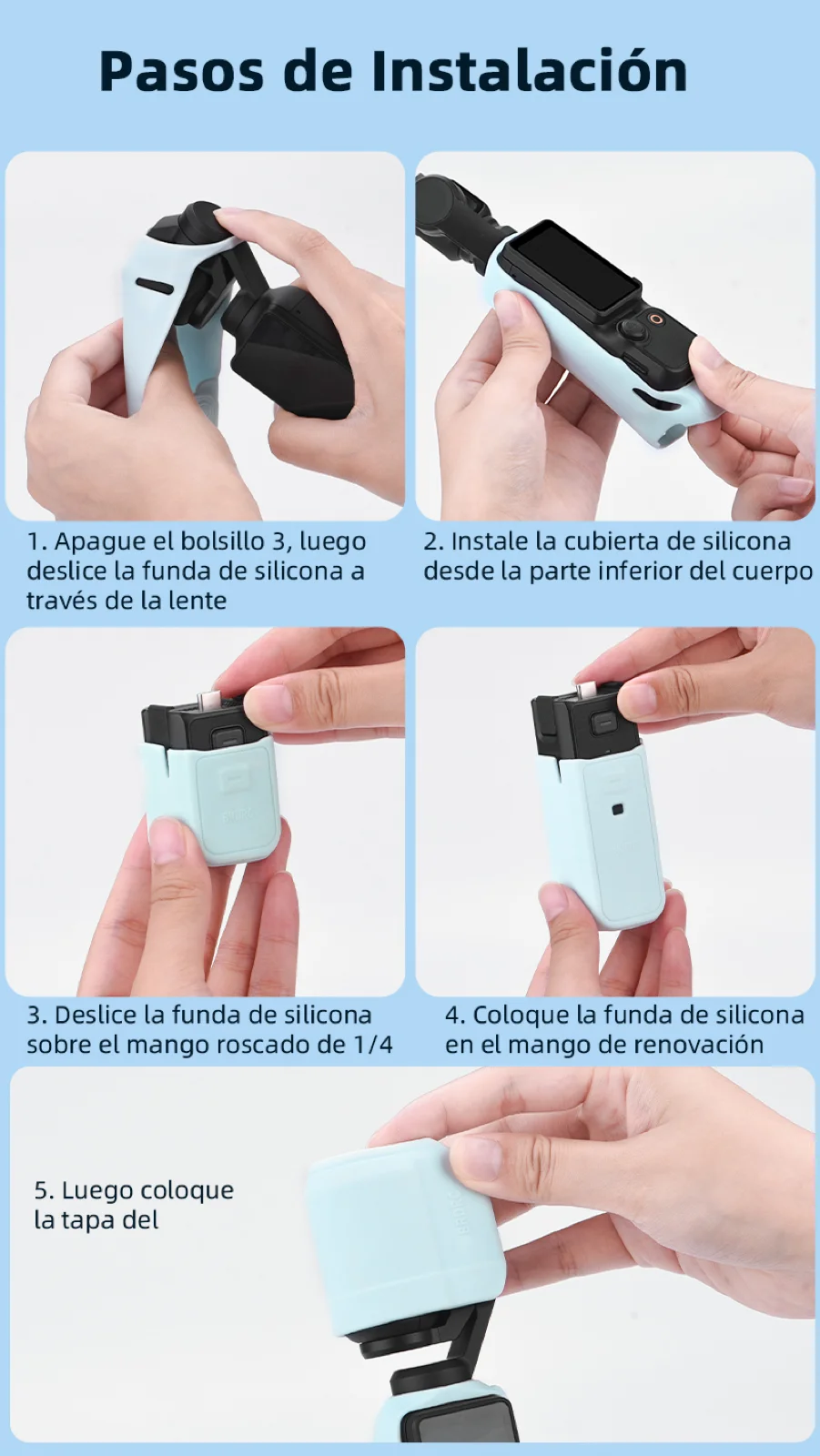 Pasos de Instalación

1. Apague el bolsillo 3, luego deslice la funda de silicona a través de la lente

2. Instale la cubierta de silicona desde la parte inferior del cuerpo

3. Deslice la funda de silicona sobre el mango roscado de 1/4

4. Coloque la funda de silicona en el mango de renovación

5. Luego coloque la tapa del