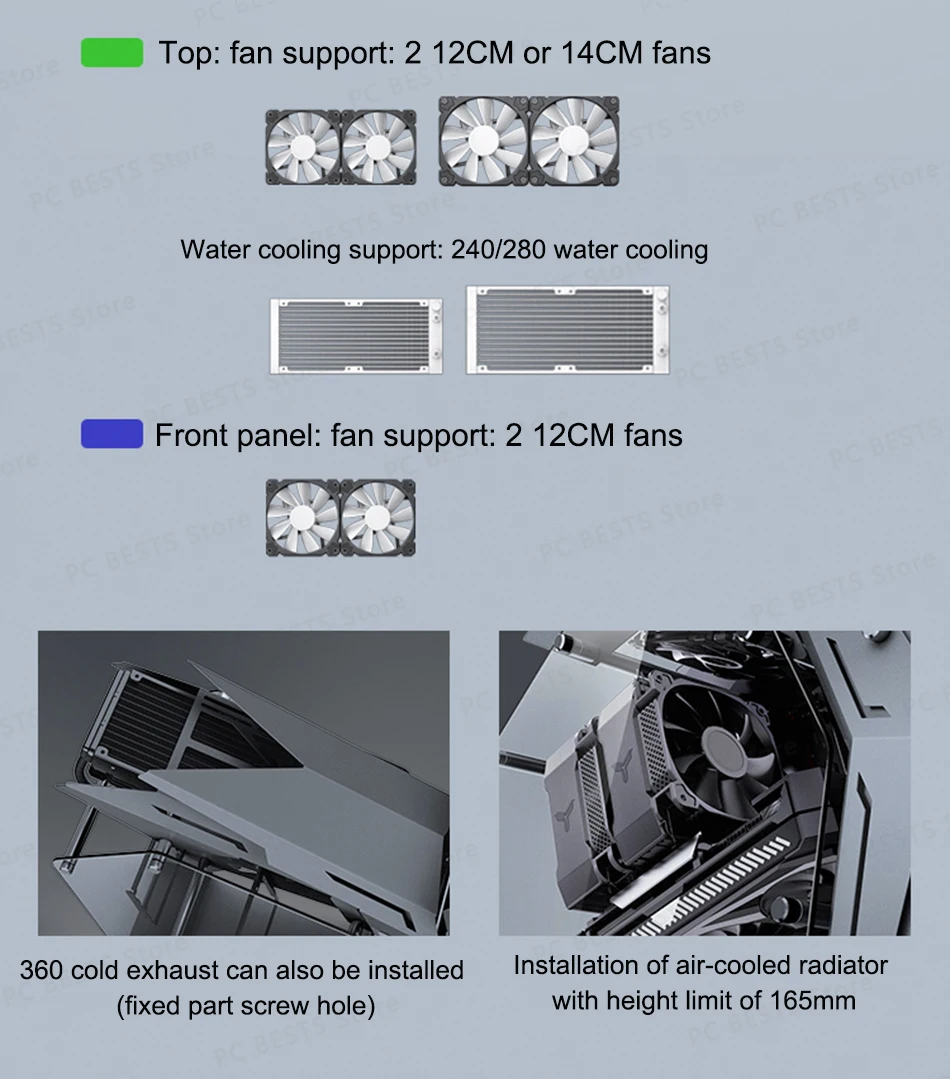 Top: fan support: 2 12CM or 14CM fans

Water cooling support: 240/280 water cooling

Front panel: fan support: 2 12CM fans

360 cold exhaust can also be installed (fixed part screw hole)

Installation of air-cooled radiator with height limit of 165mm

PC BESTS Store