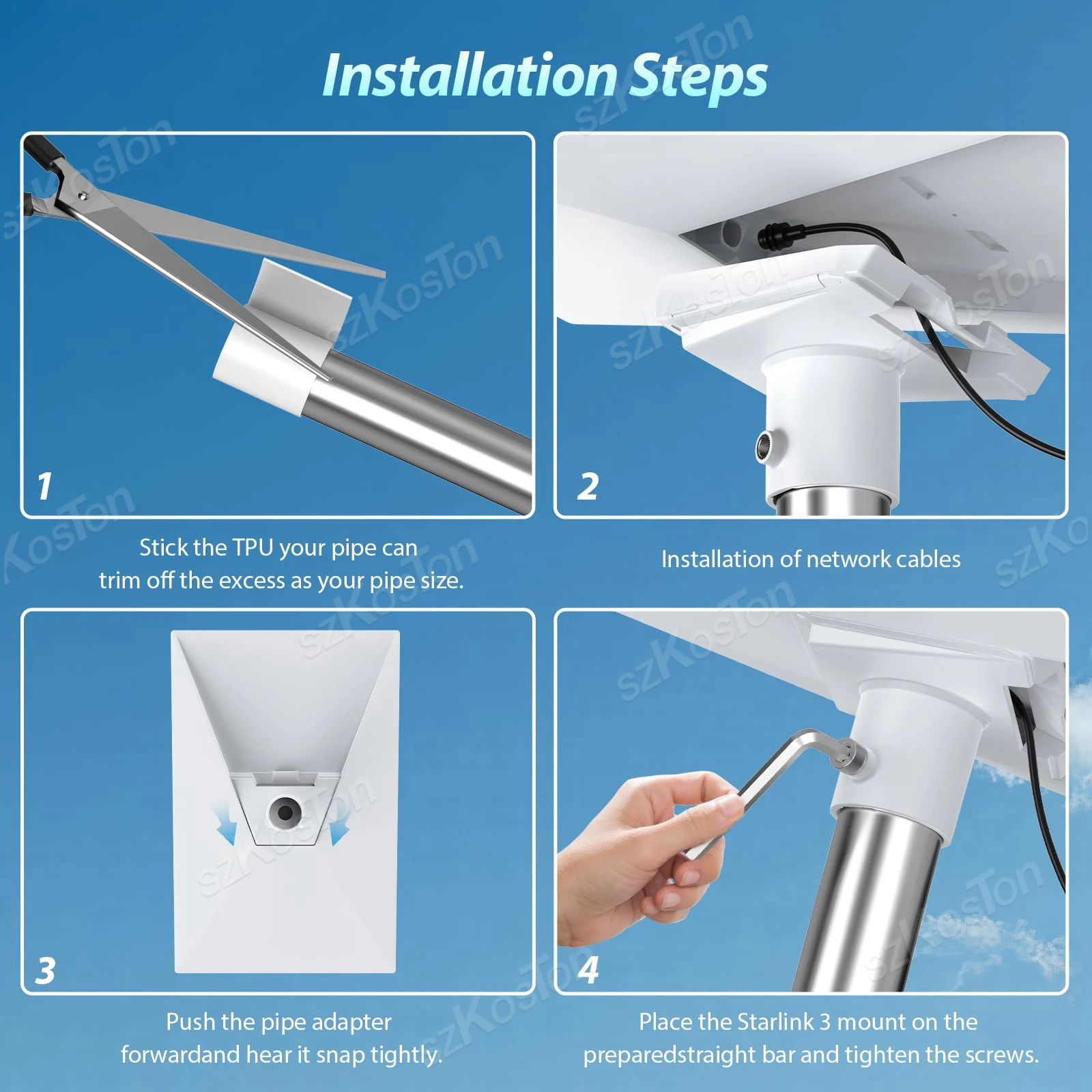 Installation Steps

1

Stick the TPU your pipe can trim off the excess as your pipe size.

2

Installation of network cables

3

Push the pipe adapter forwardand hear it snap tightly.

4

Place the Starlink 3 mount on the preparedstraight bar and tighten the screws.

szKosTon