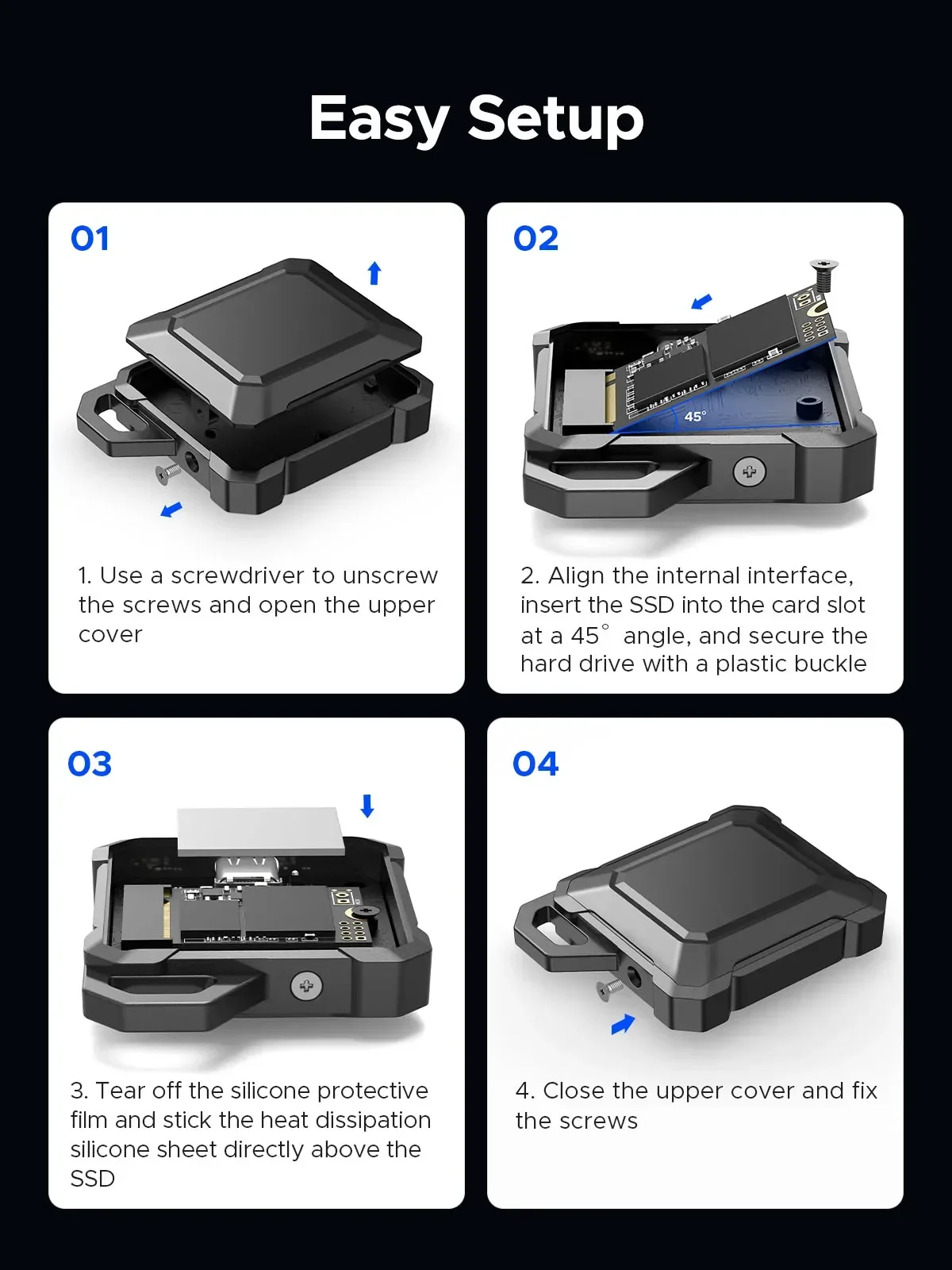 Easy Setup

01

1. Use a screwdriver to unscrew the screws and open the upper cover

02

45°

2. Align the internal interface, insert the SSD into the card slot at a 45° angle, and secure the hard drive with a plastic buckle

03

3. Tear off the silicone protective film and stick the heat dissipation silicone sheet directly above the SSD

04

4. Close the upper cover and fix the screws