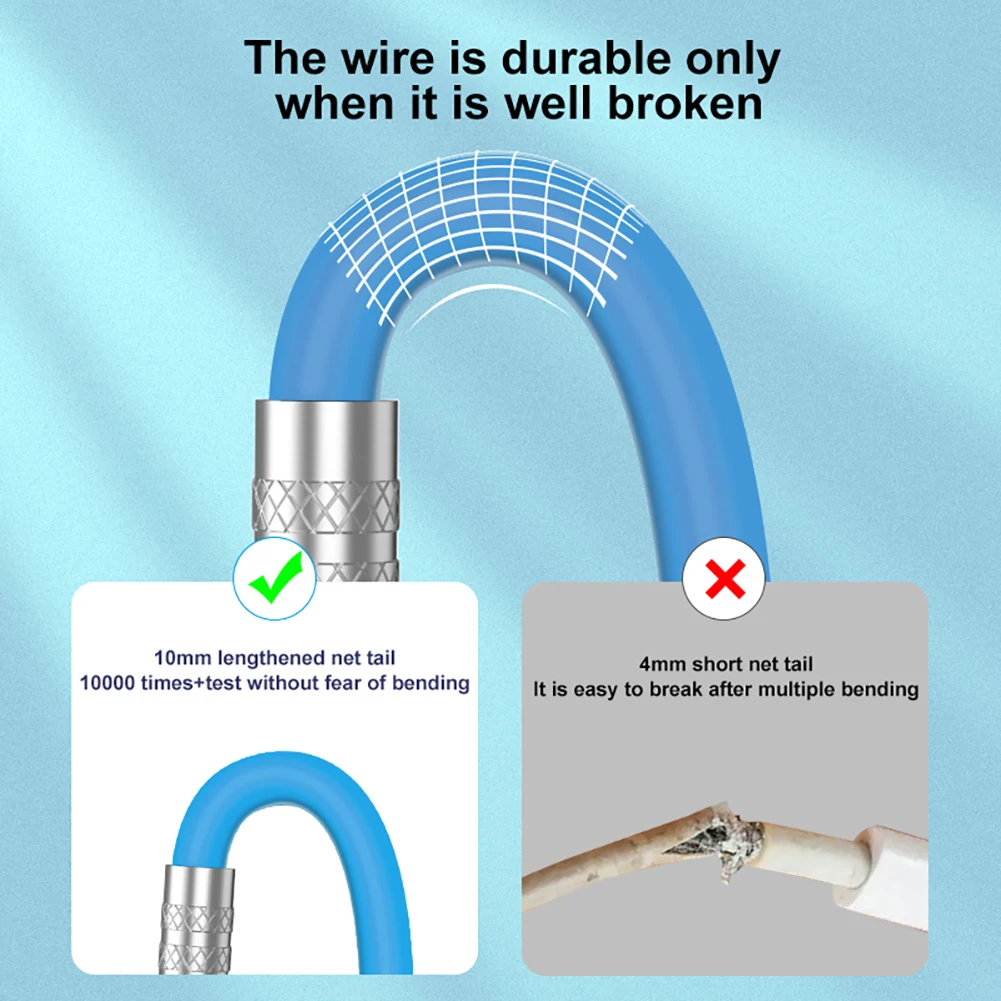 The wire is durable only when it is well broken

10mm lengthened net tail
10000 times+test without fear of bending

4mm short net tail
It is easy to break after multiple bending