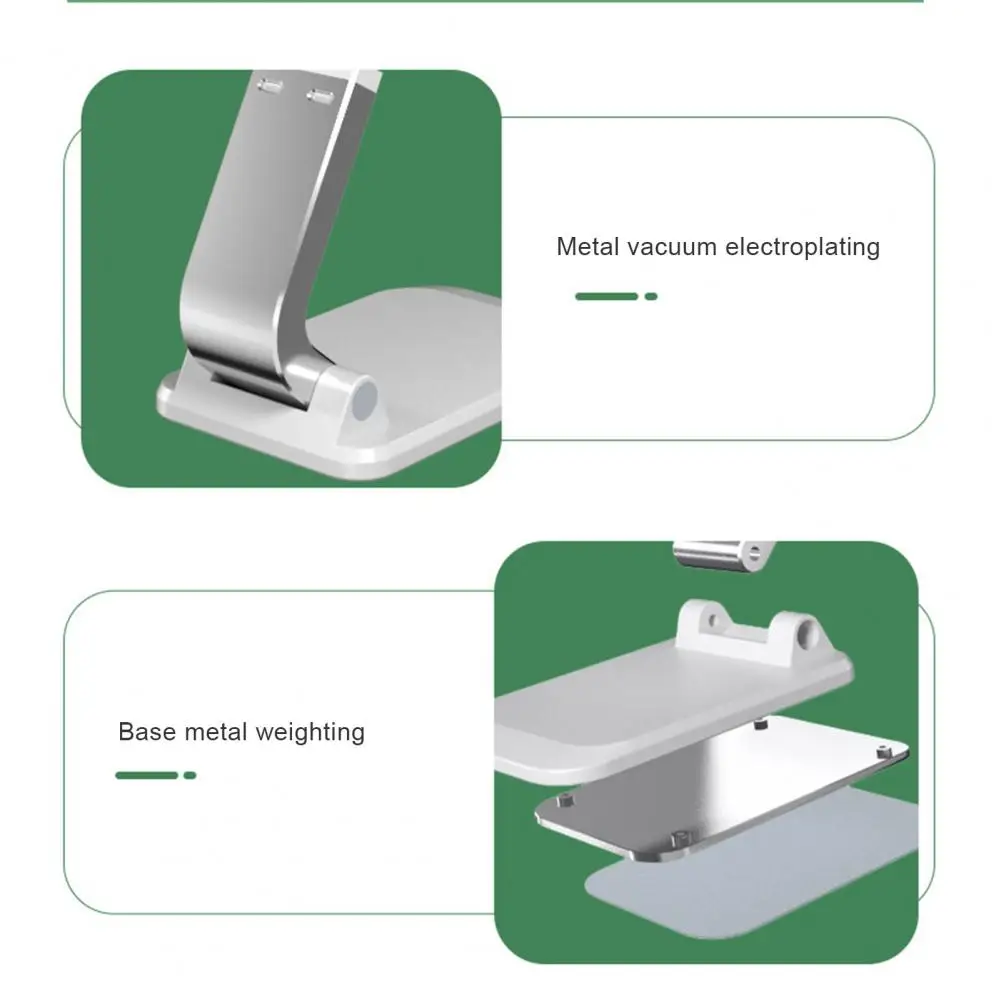 Metal vacuum electroplating

Base metal weighting