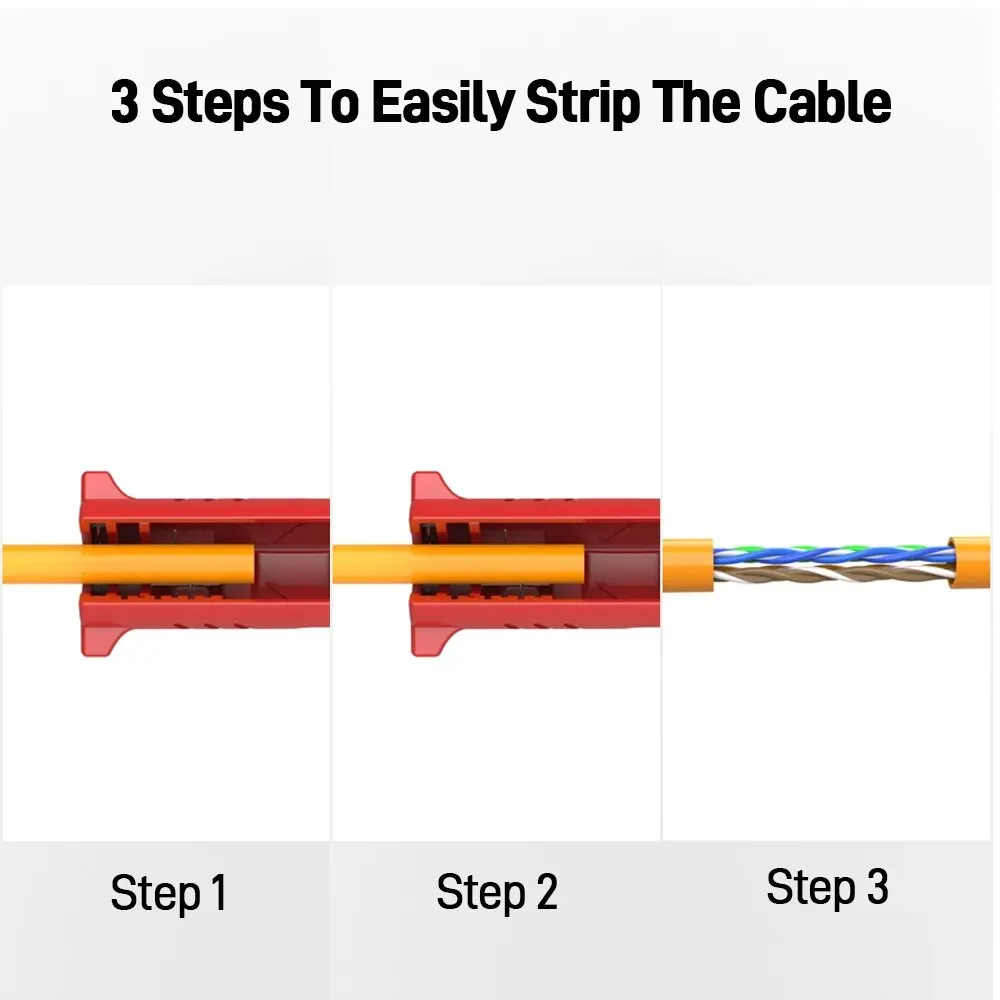 3 Steps To Easily Strip The Cable

Step 1

Step 2

Step 3