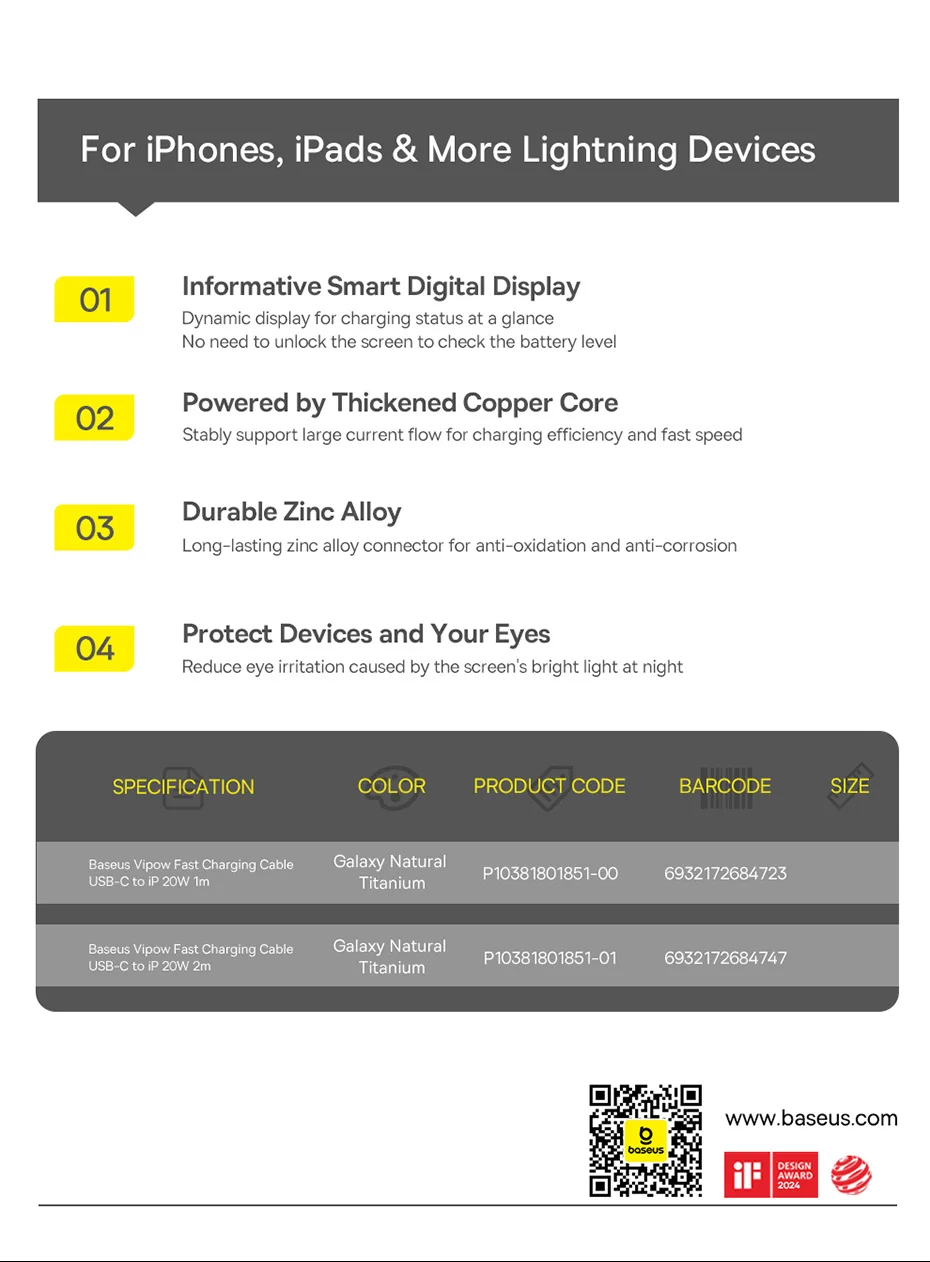 For iPhones, iPads & More Lightning Devices

01
Informative Smart Digital Display
Dynamic display for charging status at a glance
No need to unlock the screen to check the battery level

02
Powered by Thickened Copper Core
Stably support large current flow for charging efficiency and fast speed

03
Durable Zinc Alloy
Long-lasting zinc alloy connector for anti-oxidation and anti-corrosion

04
Protect Devices and Your Eyes
Reduce eye irritation caused by the screen's bright light at night

| SPECIFICATION | COLOR | PRODUCT CODE | BARCODE | SIZE |
|---|---|---|---|---|
| Baseus Vipow Fast Charging Cable USB-C to iP 20W 1m | Galaxy Natural Titanium | P10381801851-00 | 6932172684723 | |
| Baseus Vipow Fast Charging Cable USB-C to iP 20W 2m | Galaxy Natural Titanium | P10381801851-01 | 6932172684747 | |

baseus
www.baseus.com
iF DESIGN AWARD 2024