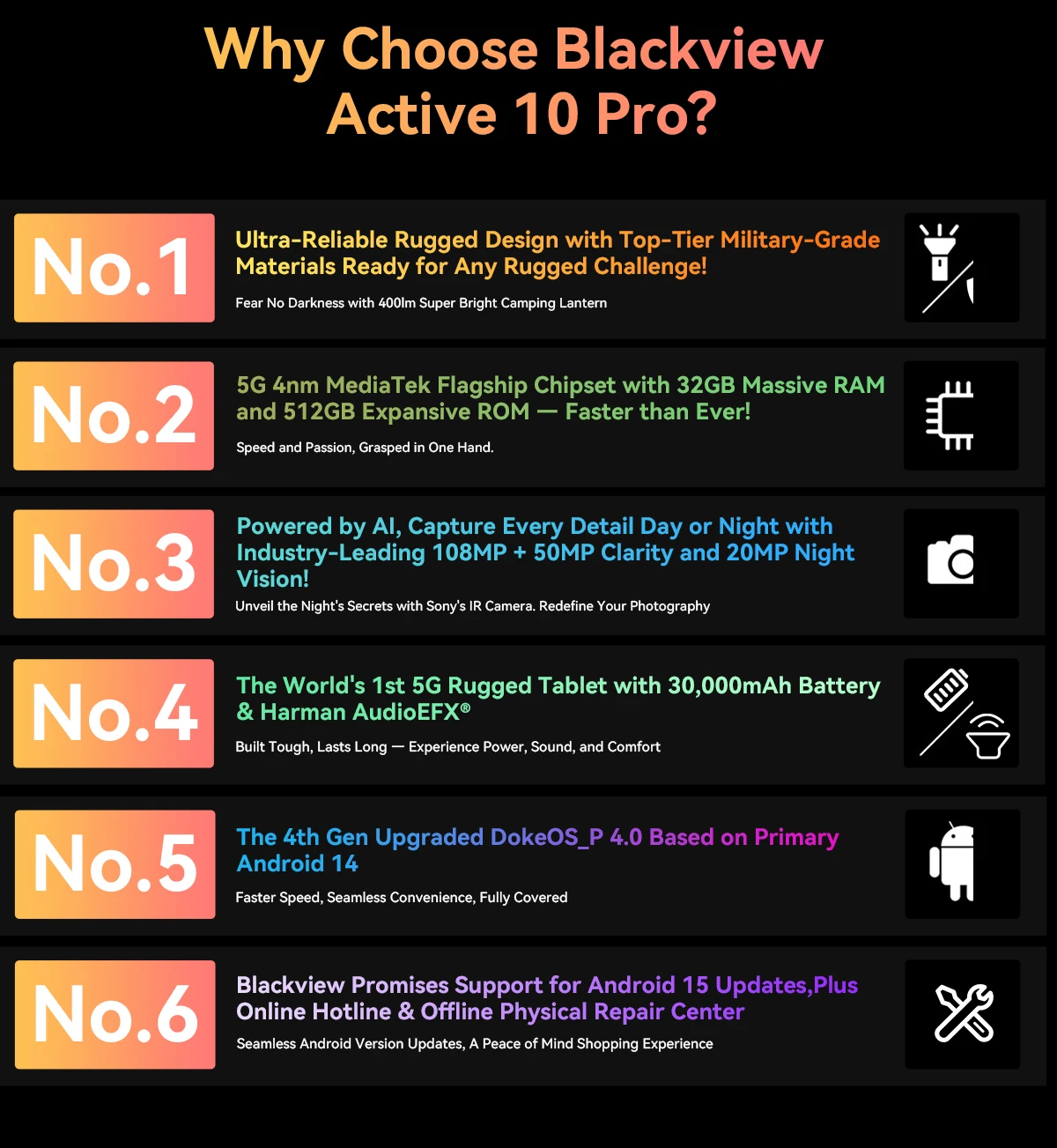 Why Choose Blackview Active 10 Pro?

No.1

Ultra-Reliable Rugged Design with Top-Tier Military-Grade Materials Ready for Any Rugged Challenge!

Fear No Darkness with 400lm Super Bright Camping Lantern

No.2

5G 4nm MediaTek Flagship Chipset with 32GB Massive RAM and 512GB Expansive ROM — Faster than Ever!

Speed and Passion, Grasped in One Hand.

No.3

Powered by AI, Capture Every Detail Day or Night with Industry-Leading 108MP + 50MP Clarity and 20MP Night Vision!

Unveil the Night's Secrets with Sony's IR Camera. Redefine Your Photography

No.4

The World's 1st 5G Rugged Tablet with 30,000mAh Battery & Harman AudioEFX®

Built Tough, Lasts Long — Experience Power, Sound, and Comfort

No.5

The 4th Gen Upgraded DokeOS_P 4.0 Based on Primary Android 14

Faster Speed, Seamless Convenience, Fully Covered

No.6

Blackview Promises Support for Android 15 Updates,Plus Online Hotline & Offline Physical Repair Center

Seamless Android Version Updates, A Peace of Mind Shopping Experience