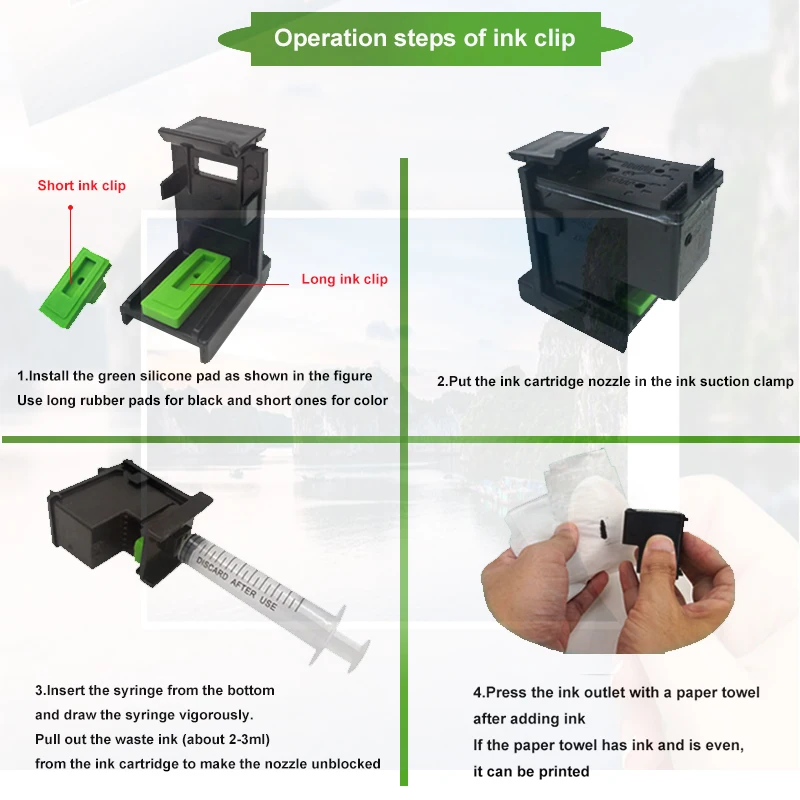 Operation steps of ink clip

Short ink clip

Long ink clip

1.Install the green silicone pad as shown in the figure
Use long rubber pads for black and short ones for color

2.Put the ink cartridge nozzle in the ink suction clamp

DISCARD AFTER USE

3.Insert the syringe from the bottom
and draw the syringe vigorously.
Pull out the waste ink (about 2-3ml)
from the ink cartridge to make the nozzle unblocked

4.Press the ink outlet with a paper towel
after adding ink
If the paper towel has ink and is even,
it can be printed