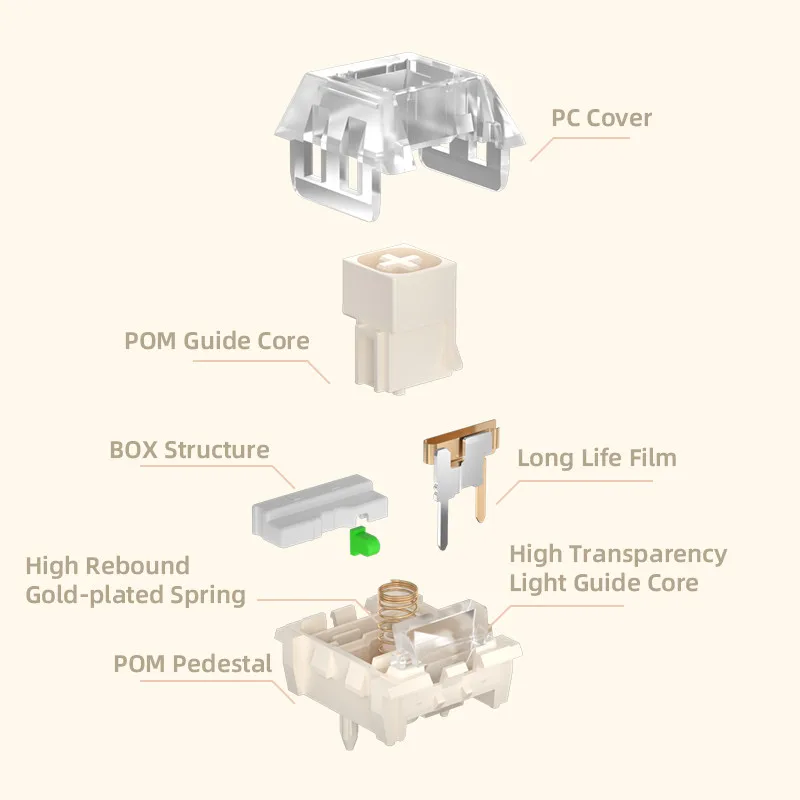 PC Cover

POM Guide Core

BOX Structure

Long Life Film

High Rebound
Gold-plated Spring

High Transparency
Light Guide Core

POM Pedestal