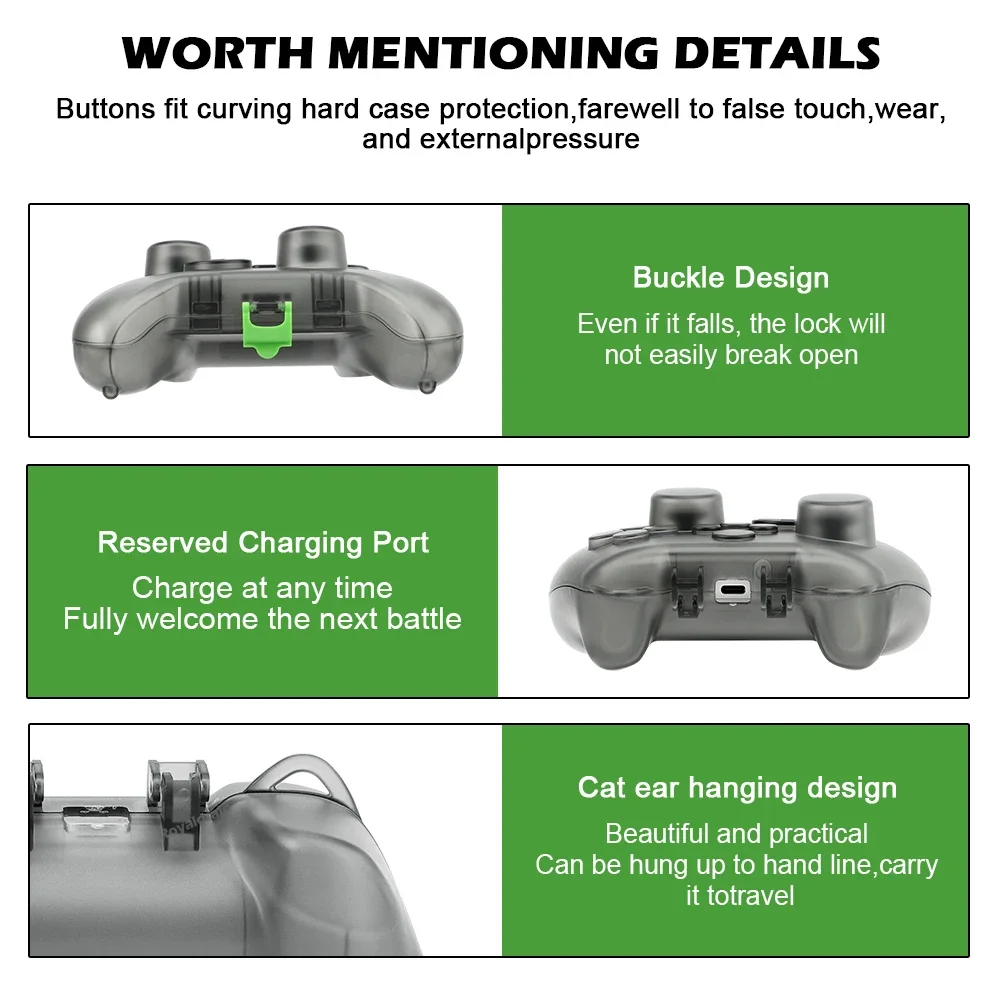 WORTH MENTIONING DETAILS

Buttons fit curving hard case protection,farewell to false touch,wear, and externalpressure

Buckle Design

Even if it falls, the lock will not easily break open

Reserved Charging Port

Charge at any time
Fully welcome the next battle

Cat ear hanging design

Beautiful and practical
Can be hung up to hand line,carry it totravel