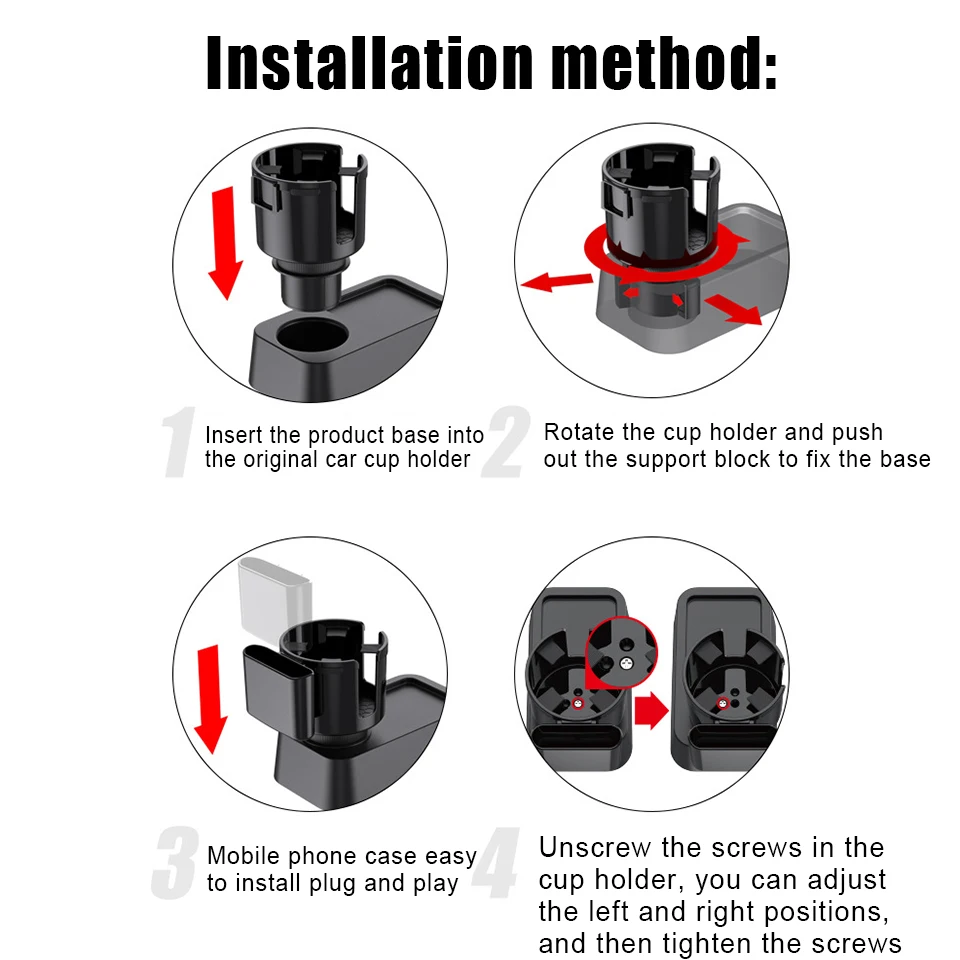 Installation method:

1 Insert the product base into the original car cup holder

2 Rotate the cup holder and push out the support block to fix the base

3 Mobile phone case easy to install plug and play

4 Unscrew the screws in the cup holder, you can adjust the left and right positions, and then tighten the screws