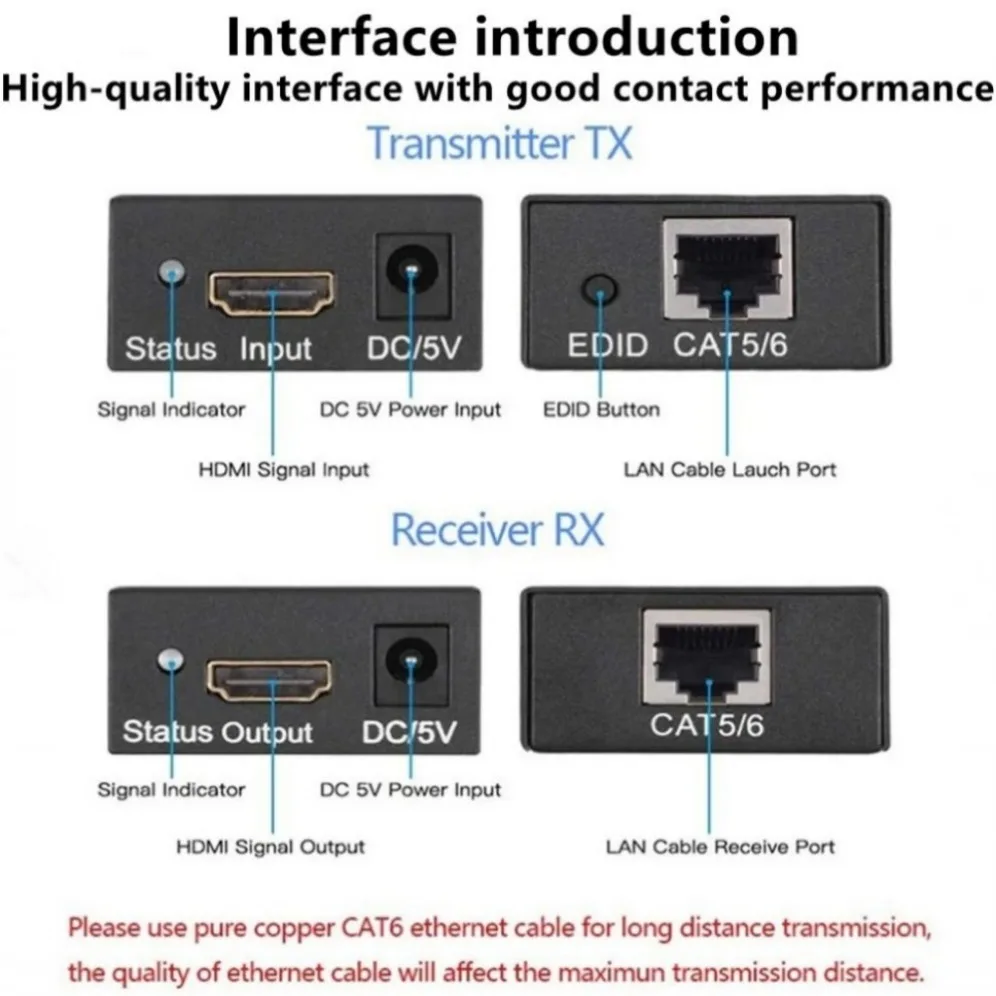 Interface introduction
High-quality interface with good contact performance

Transmitter TX

Status Input DC/5V

EDID CAT5/6

Signal Indicator

DC 5V Power Input

EDID Button

HDMI Signal Input

LAN Cable Lauch Port

Receiver RX

Status Output DC/5V

CAT5/6

Signal Indicator

DC 5V Power Input

HDMI Signal Output

LAN Cable Receive Port

Please use pure copper CAT6 ethernet cable for long distance transmission, the quality of ethernet cable will affect the maximun transmission distance.