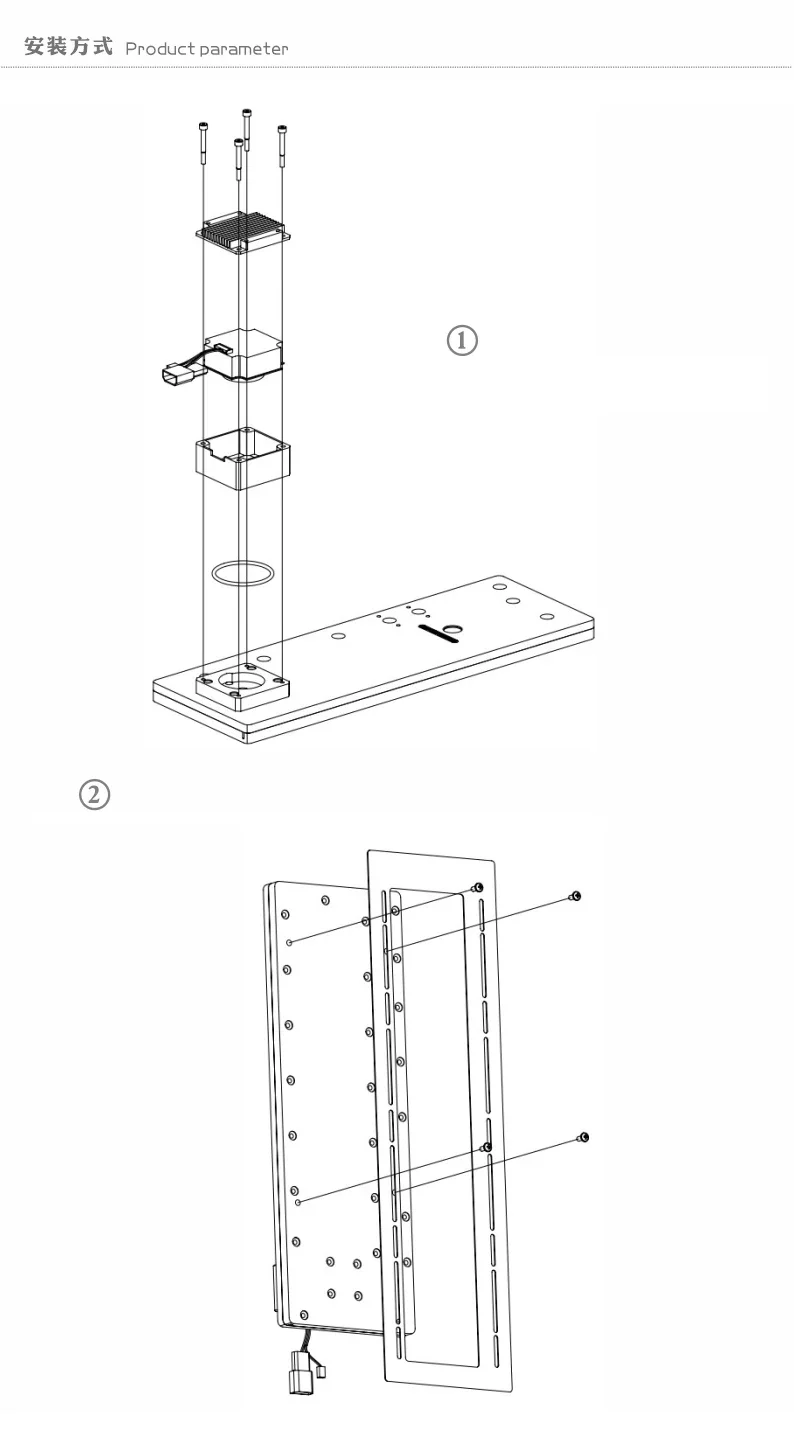 安装方式 Product parameter

①

②