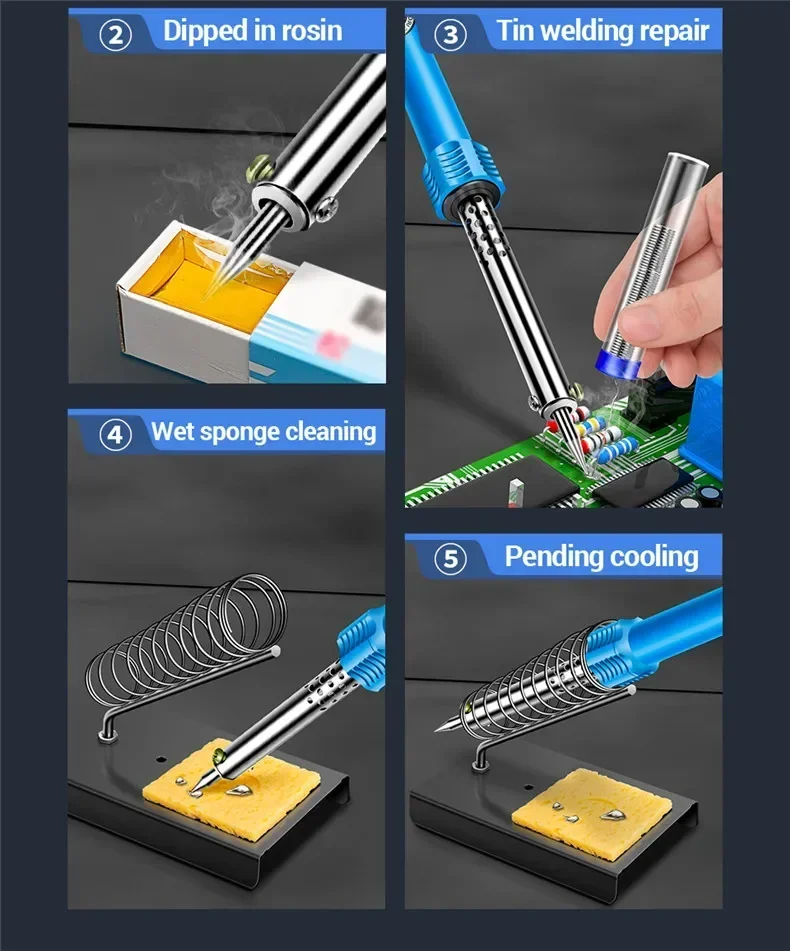 ② Dipped in rosin

③ Tin welding repair

④ Wet sponge cleaning

⑤ Pending cooling