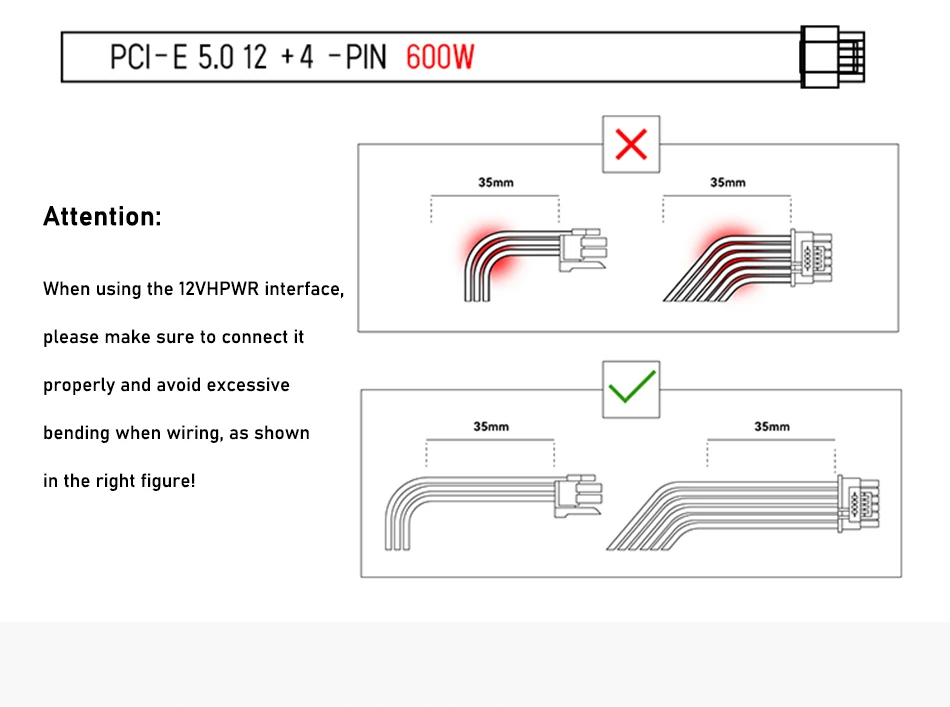 PCI-E 5.0 12 +4 -PIN 600W

Attention:

When using the 12VHPWR interface, please make sure to connect it properly and avoid excessive bending when wiring, as shown in the right figure!

35mm

35mm

35mm

35mm