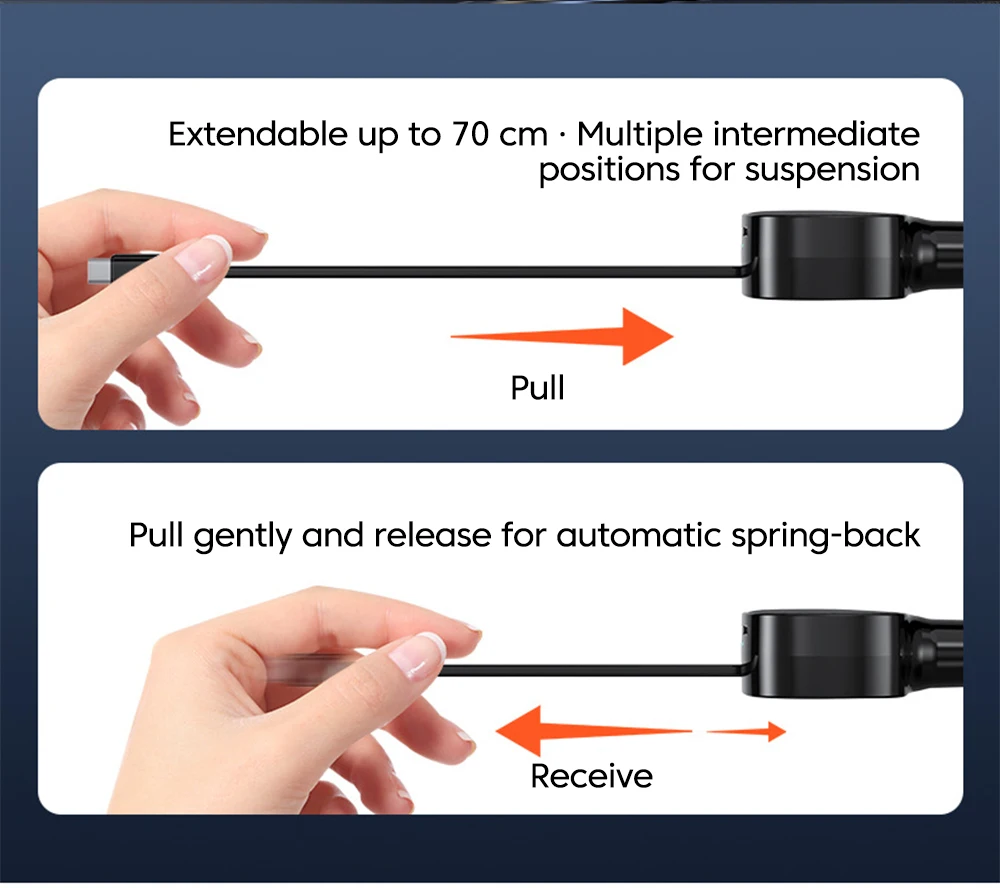 Extendable up to 70 cm · Multiple intermediate positions for suspension

Pull

Pull gently and release for automatic spring-back

Receive