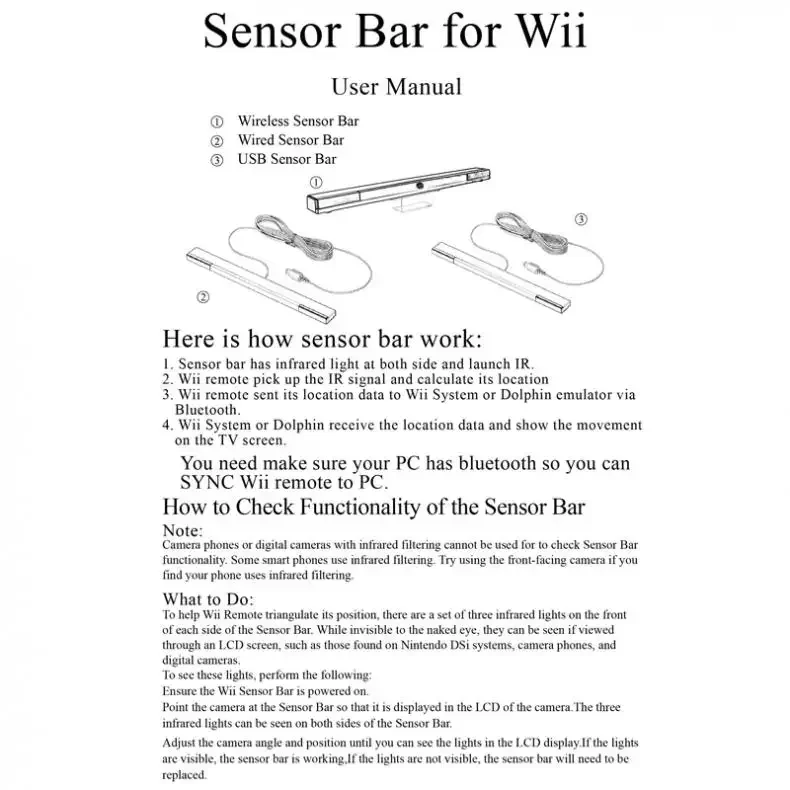 Sensor Bar for Wii

User Manual

① Wireless Sensor Bar
② Wired Sensor Bar
③ USB Sensor Bar

①

③

②

Here is how sensor bar work:

1. Sensor bar has infrared light at both side and launch IR.
2. Wii remote pick up the IR signal and calculate its location
3. Wii remote sent its location data to Wii System or Dolphin emulator via Bluetooth.
4. Wii System or Dolphin receive the location data and show the movement on the TV screen.

You need make sure your PC has bluetooth so you can SYNC Wii remote to PC.

How to Check Functionality of the Sensor Bar

Note:
Camera phones or digital cameras with infrared filtering cannot be used for to check Sensor Bar functionality. Some smart phones use infrared filtering. Try using the front-facing camera if you find your phone uses infrared filtering.

What to Do:
To help Wii Remote triangulate its position, there are a set of three infrared lights on the front of each side of the Sensor Bar. While invisible to the naked eye, they can be seen if viewed through an LCD screen, such as those found on Nintendo DSi systems, camera phones, and digital cameras.
To see these lights, perform the following:
Ensure the Wii Sensor Bar is powered on.
Point the camera at the Sensor Bar so that it is displayed in the LCD of the camera.The three infrared lights can be seen on both sides of the Sensor Bar.

Adjust the camera angle and position until you can see the lights in the LCD display.If the lights are visible, the sensor bar is working,If the lights are not visible, the sensor bar will need to be replaced.