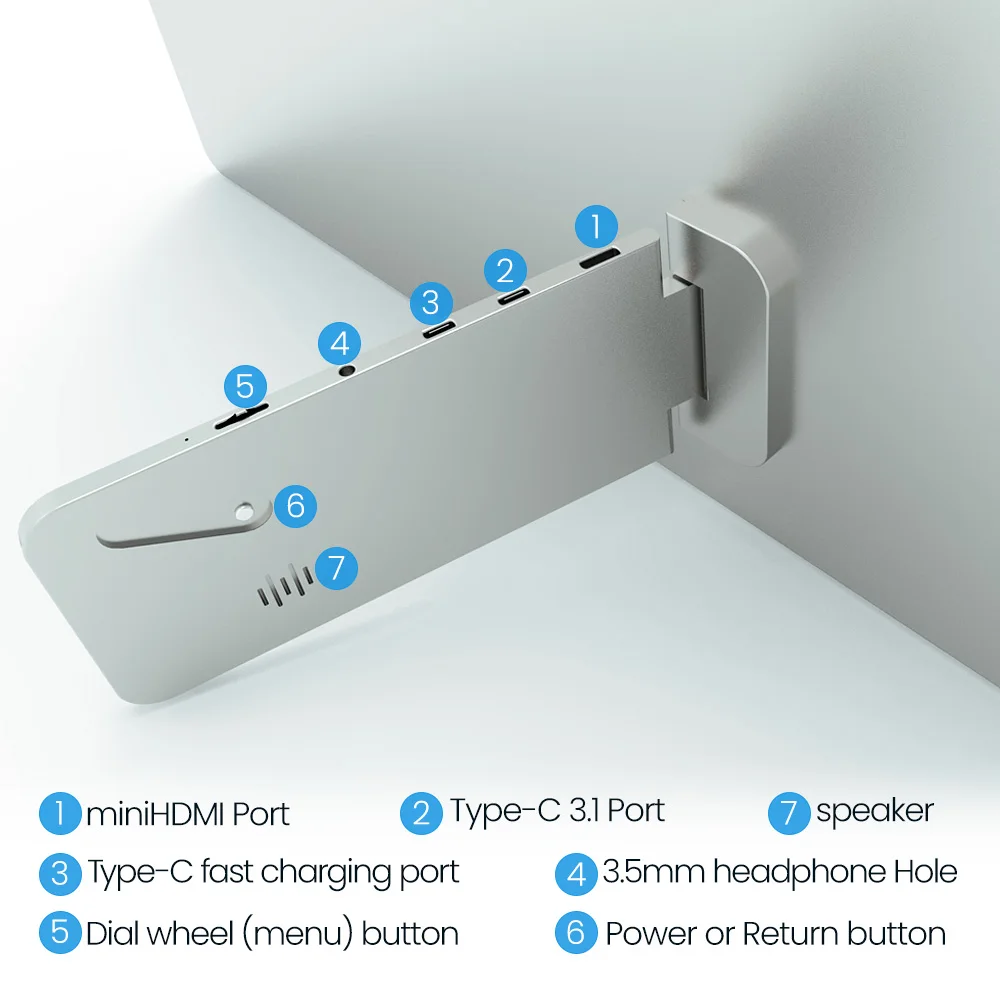 1
2
3
4
5
6
7

1 miniHDMI Port
2 Type-C 3.1 Port
7 speaker
3 Type-C fast charging port
4 3.5mm headphone Hole
5 Dial wheel (menu) button
6 Power or Return button