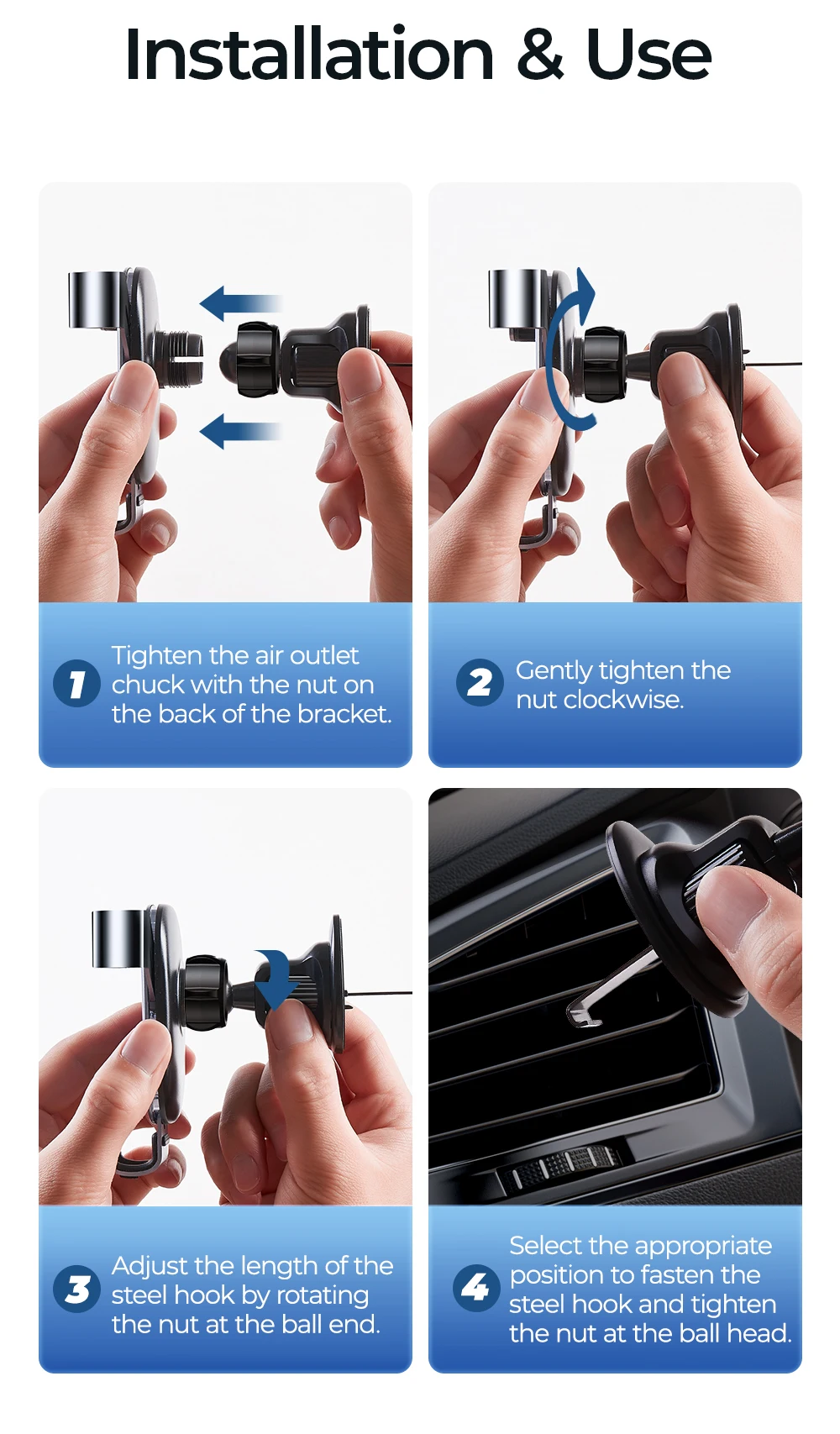 Installation & Use

1 Tighten the air outlet chuck with the nut on the back of the bracket.

2 Gently tighten the nut clockwise.

3 Adjust the length of the steel hook by rotating the nut at the ball end.

4 Select the appropriate position to fasten the steel hook and tighten the nut at the ball head.