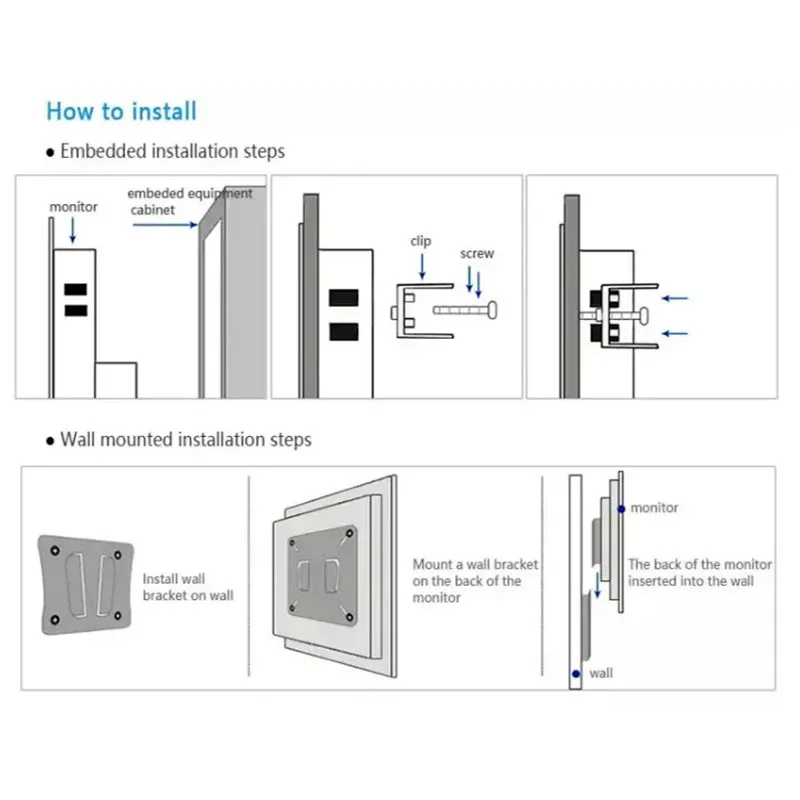 How to install

• Embedded installation steps

monitor

embeded equipment cabinet

clip

screw

• Wall mounted installation steps

Install wall bracket on wall

Mount a wall bracket on the back of the monitor

monitor

The back of the monitor inserted into the wall

wall