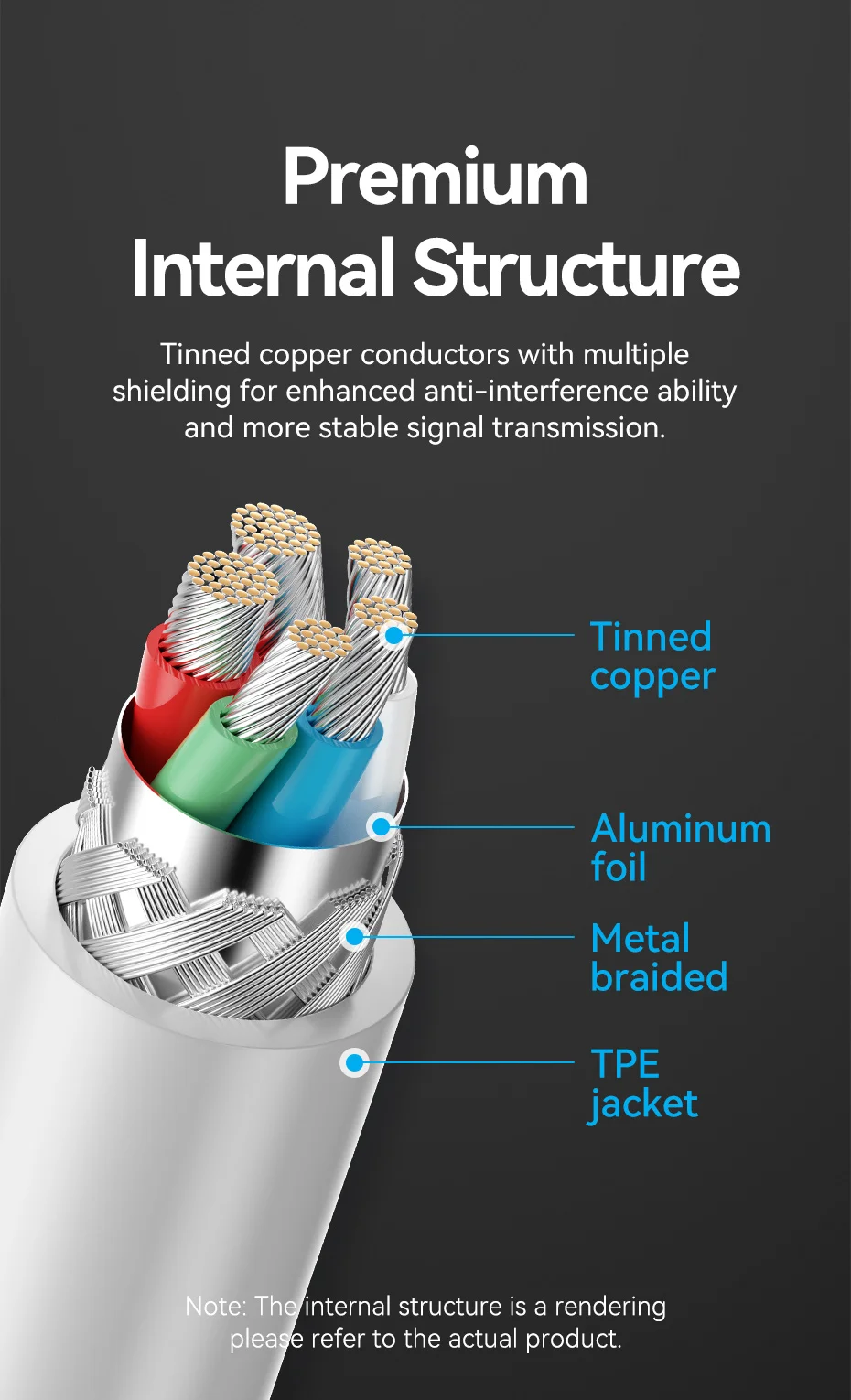 Premium
Internal Structure

Tinned copper conductors with multiple shielding for enhanced anti-interference ability and more stable signal transmission.

Tinned copper

Aluminum foil

Metal braided

TPE jacket

Note: The internal structure is a rendering please refer to the actual product.